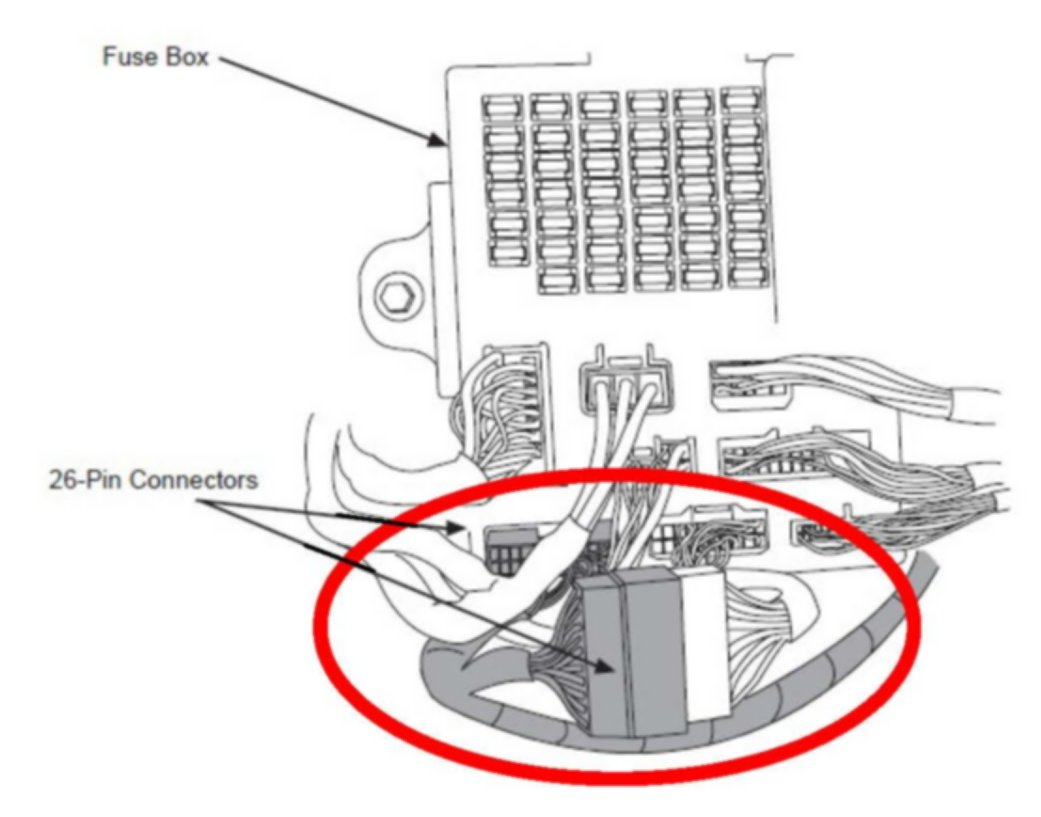 Fuse Box

26-Pin Connectors