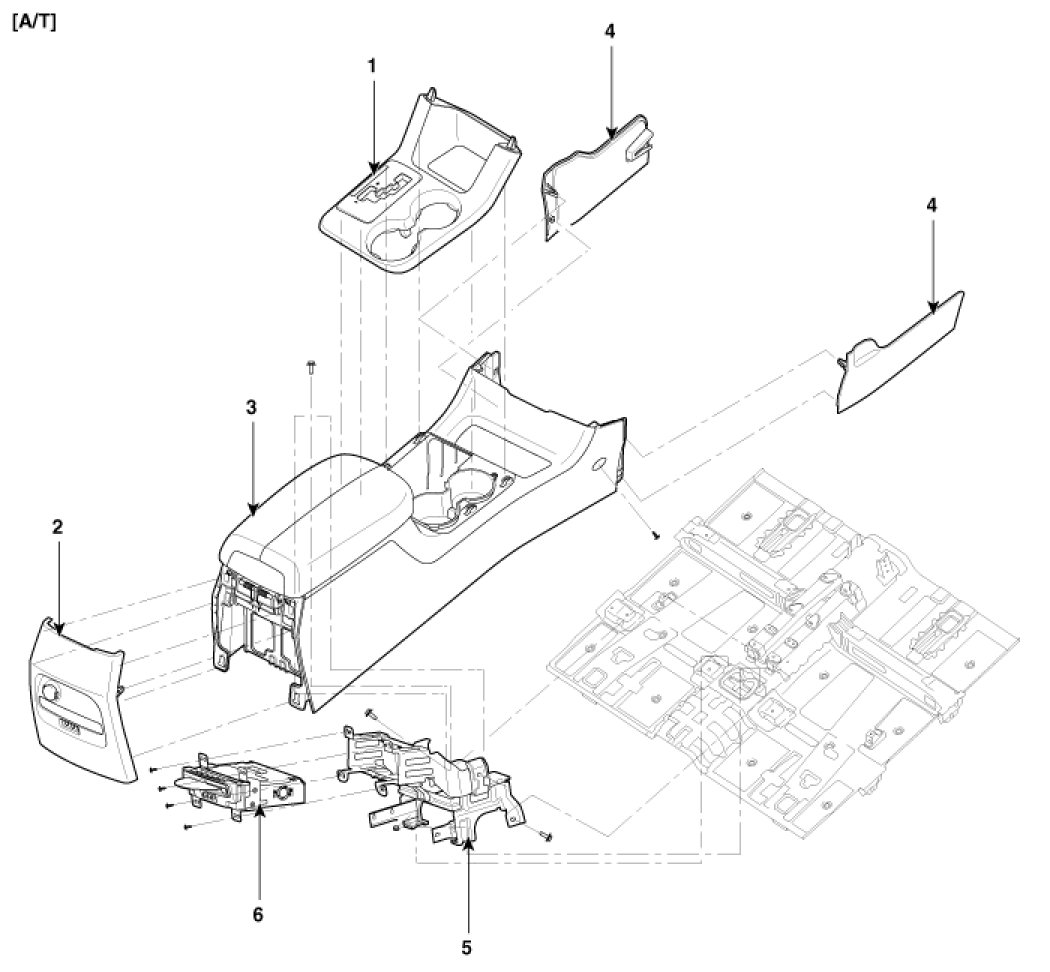 [A/T]

1

4

4

3

2

6

5