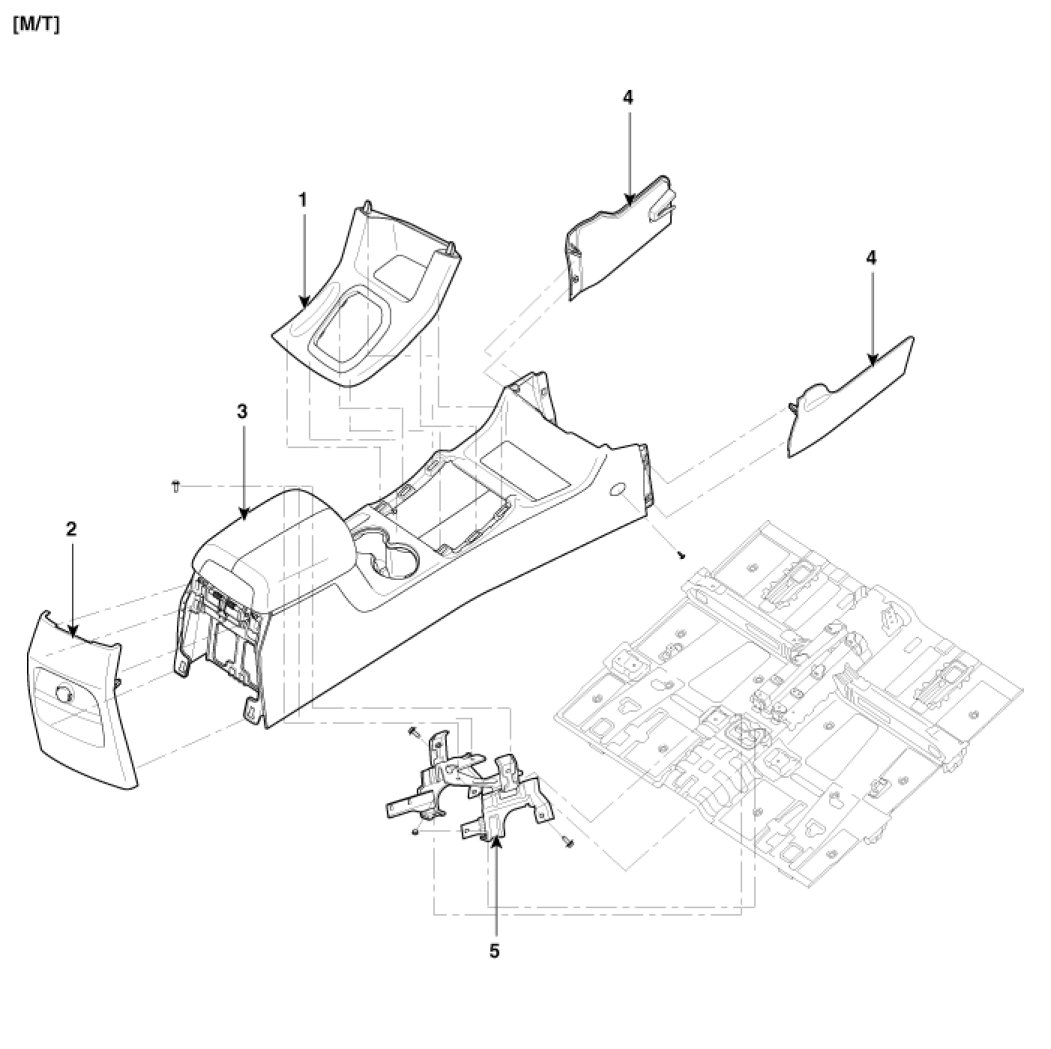 [M/T]

4

1

4

3

2

5