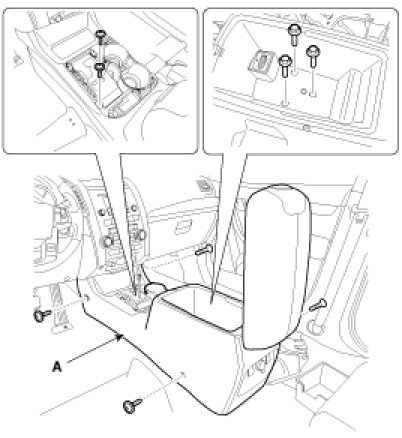 A