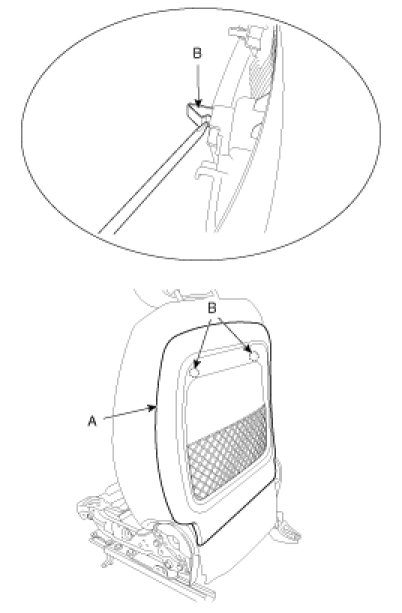 B

B

A