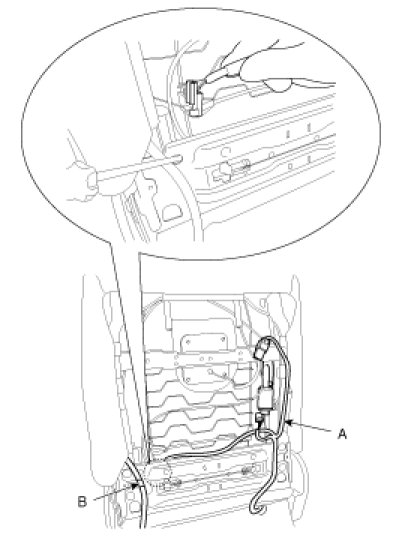 A

B