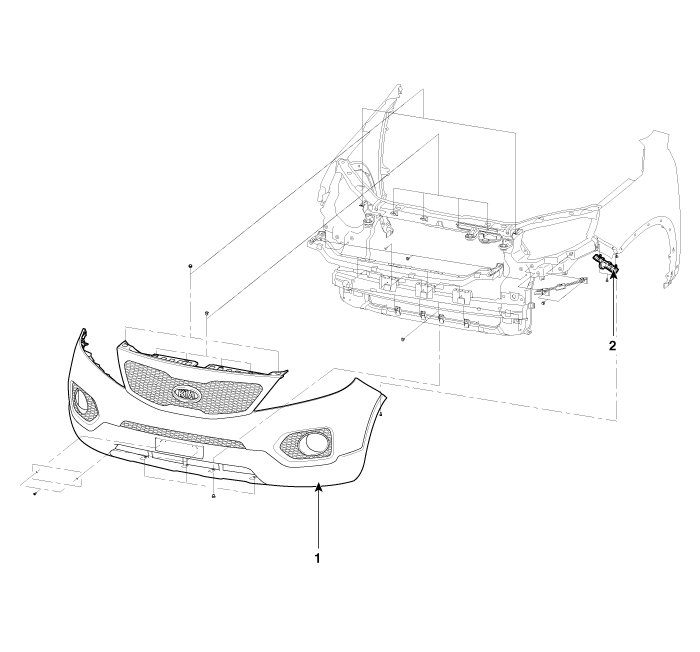 KIA

2

1