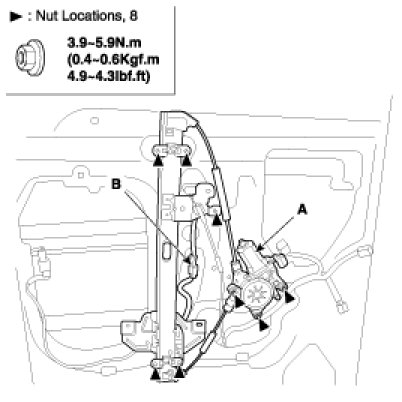 ► : Nut Locations, 8

3.9~5.9N.m
(0.4~0.6Kgf.m
4.9~4.3lbf.ft)

B

A