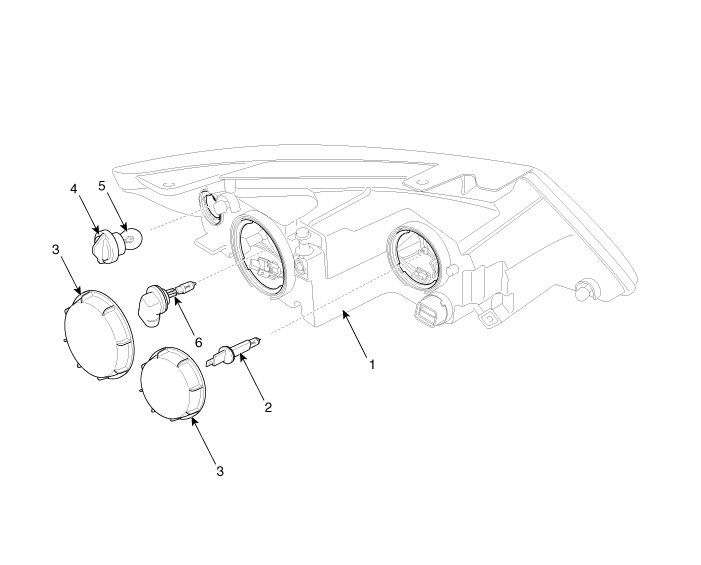 4
5
3
6
1
2
3