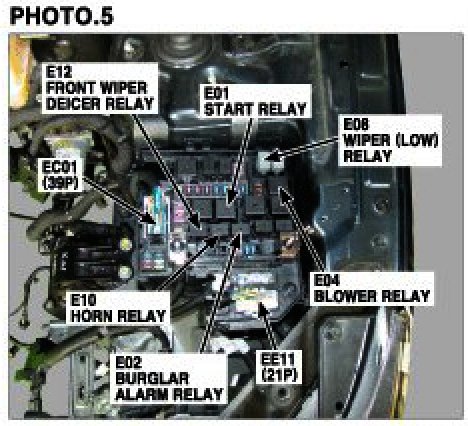 PHOTO.5

E12
FRONT WIPER
DEICER RELAY

E01
START RELAY

E08
WIPER (LOW)
RELAY

EC01
(39P)

E04
BLOWER RELAY

E10
HORN RELAY

E02
BURGLAR
ALARM RELAY

EE11
(21P)