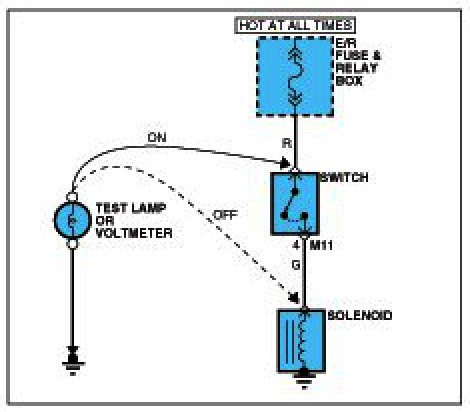 HOT AT ALL TIMES

E/R FUSE & RELAY BOX

ON

R

SWITCH

TEST LAMP OR VOLTMETER

OFF

4 M11

G

SOLENOID