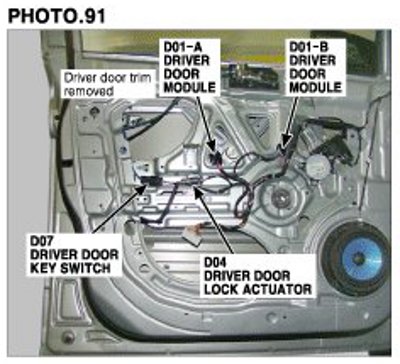 PHOTO.91

Driver door trim removed

D01-A
DRIVER
DOOR
MODULE

D01-B
DRIVER
DOOR
MODULE

D07
DRIVER DOOR
KEY SWITCH

D04
DRIVER DOOR
LOCK ACTUATOR