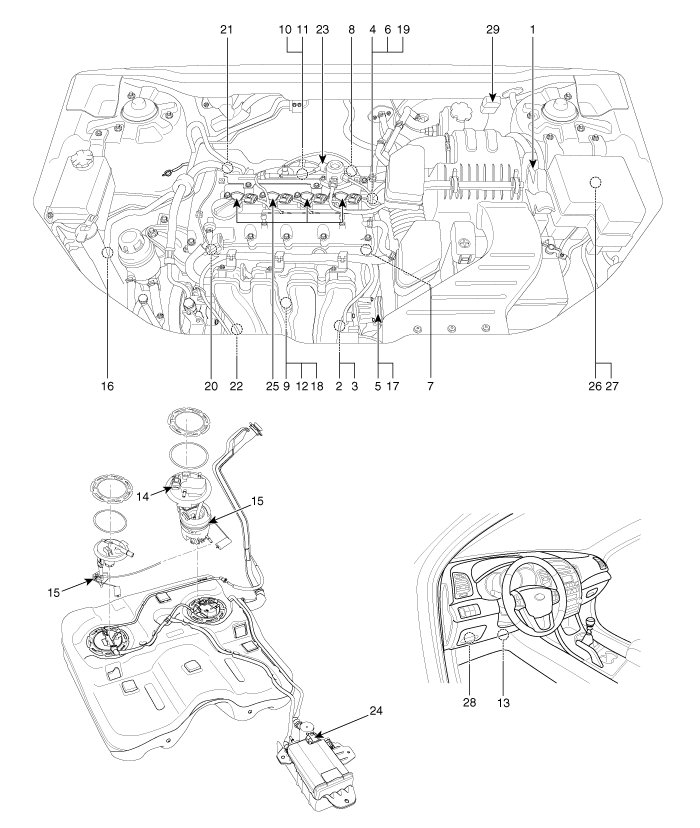 21
10 11
23
8
4 6 19
29
1
16
20
22
25 9 12 18
2 3
5 17
7
26 27
14
15
15
24
28
13