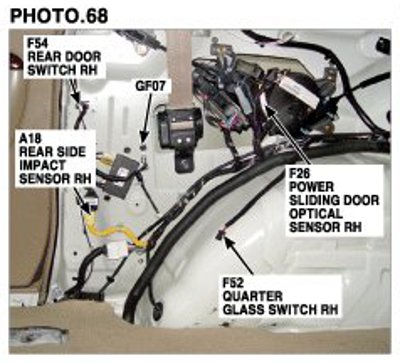 PHOTO.68

F54
REAR DOOR
SWITCH RH

GF07

A18
REAR SIDE
IMPACT
SENSOR RH

F26
POWER
SLIDING DOOR
OPTICAL
SENSOR RH

F52
QUARTER
GLASS SWITCH RH