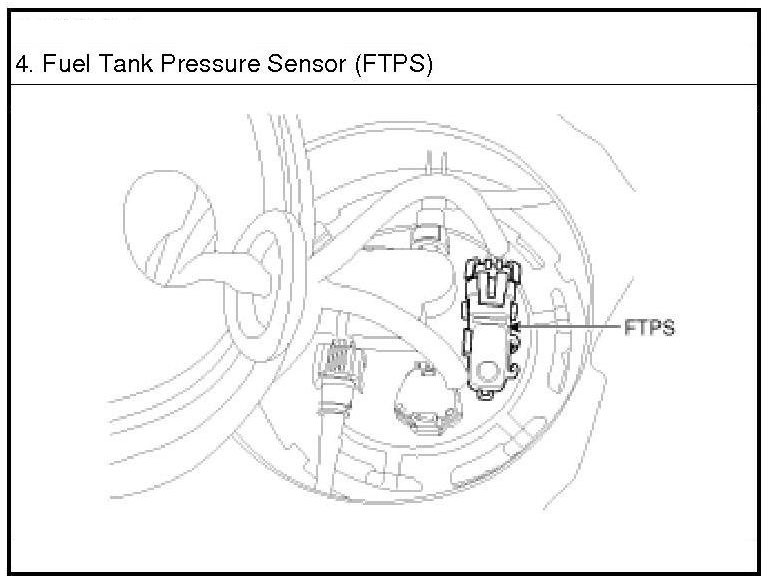 4. Fuel Tank Pressure Sensor (FTPS)

FTPS