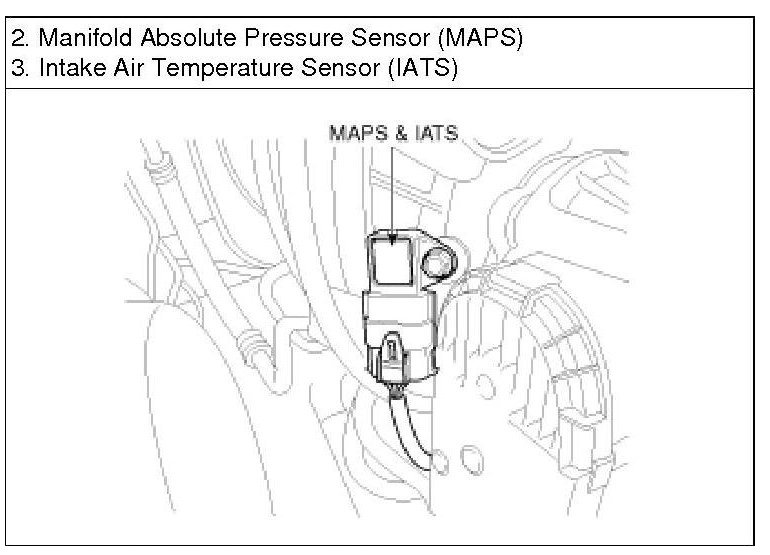 2. Manifold Absolute Pressure Sensor (MAPS)
3. Intake Air Temperature Sensor (IATS)

MAPS & IATS