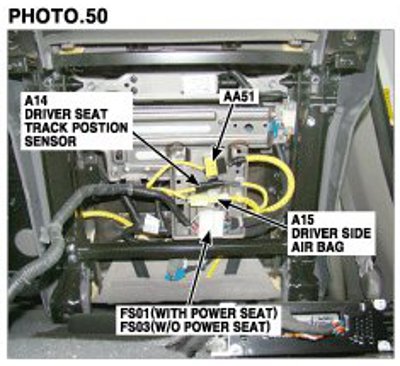 PHOTO.50

A14
DRIVER SEAT
TRACK POSTION
SENSOR

AA51

A15
DRIVER SIDE
AIR BAG

FS01(WITH POWER SEAT)
FS03(W/O POWER SEAT)