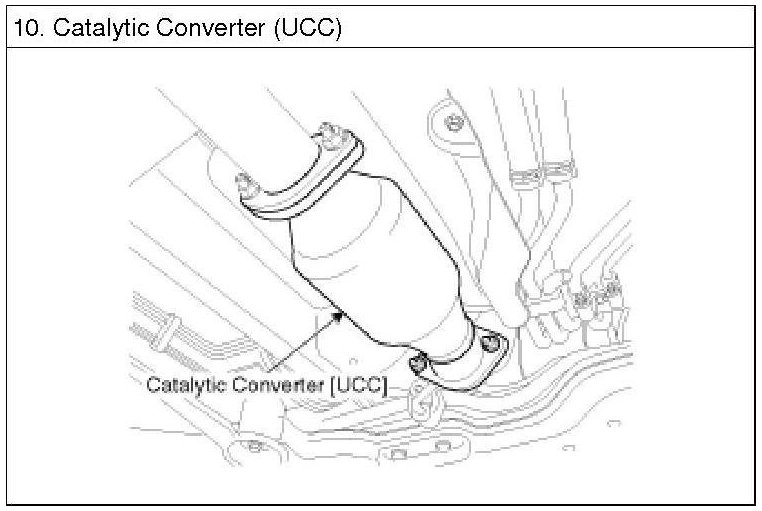 10. Catalytic Converter (UCC)

Catalytic Converter [UCC]