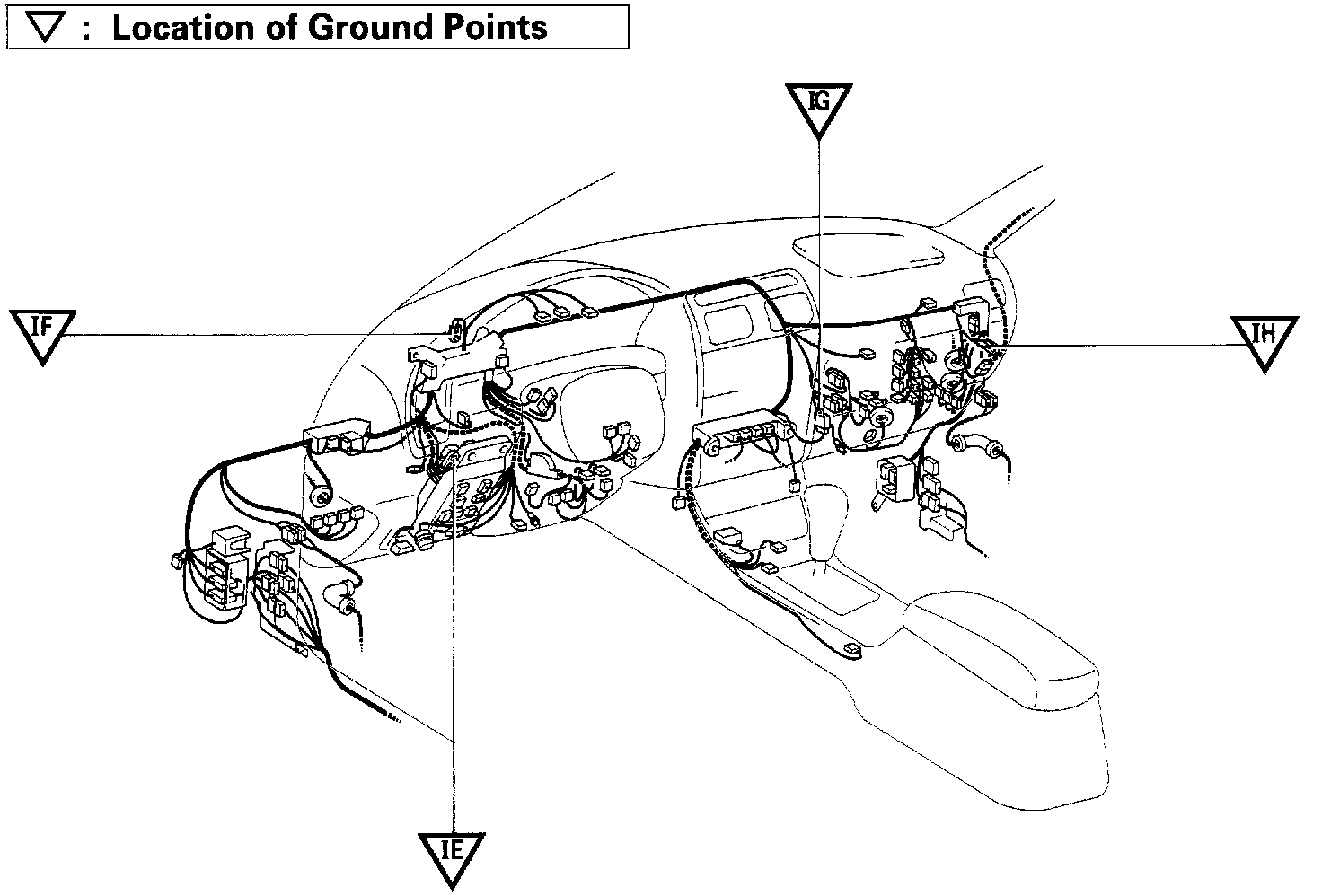 ▽ : Location of Ground Points

IG

IF

IH

IE