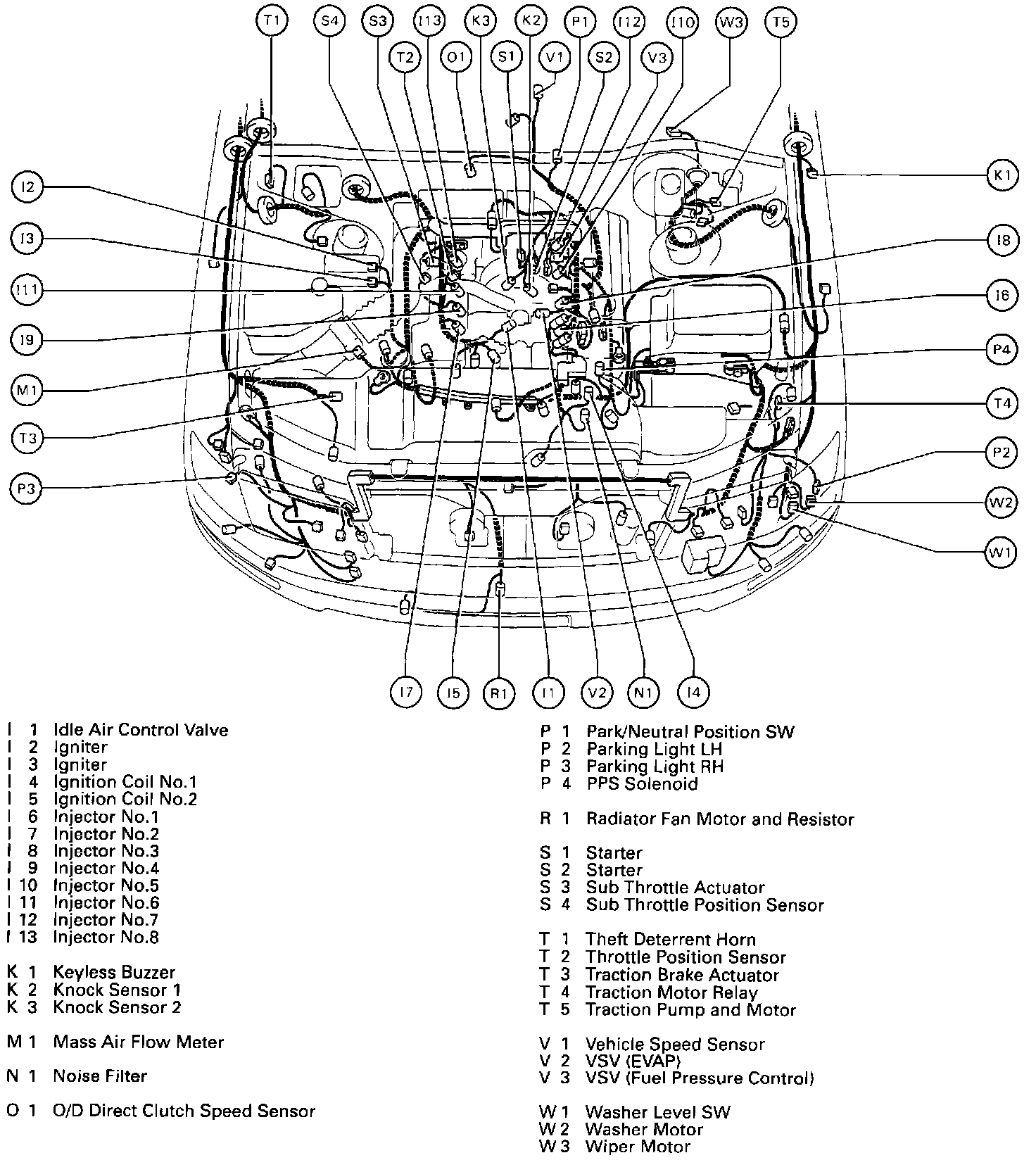 T1 S4 S3 I13 K3 K2 P1 I12 I10 W3 T5
T2 O1 S1 V1 S2 V3

I2
I3
I11
I9
M1
T3
P3

K1
I8
I6
P4
T4
P2
W2
W1

I7 I5 R1 I1 V2 N1 I4

I 1 Idle Air Control Valve
I 2 Igniter
I 3 Igniter
I 4 Ignition Coil No.1
I 5 Ignition Coil No.2
I 6 Injector No.1
I 7 Injector No.2
I 8 Injector No.3
I 9 Injector No.4
I 10 Injector No.5
I 11 Injector No.6
I 12 Injector No.7
I 13 Injector No.8

K 1 Keyless Buzzer
K 2 Knock Sensor 1
K 3 Knock Sensor 2

M 1 Mass Air Flow Meter

N 1 Noise Filter

O 1 O/D Direct Clutch Speed Sensor

P 1 Park/Neutral Position SW
P 2 Parking Light LH
P 3 Parking Light RH
P 4 PPS Solenoid

R 1 Radiator Fan Motor and Resistor

S 1 Starter
S 2 Starter
S 3 Sub Throttle Actuator
S 4 Sub Throttle Position Sensor

T 1 Theft Deterrent Horn
T 2 Throttle Position Sensor
T 3 Traction Brake Actuator
T 4 Traction Motor Relay
T 5 Traction Pump and Motor

V 1 Vehicle Speed Sensor
V 2 VSV (EVAP)
V 3 VSV (Fuel Pressure Control)

W 1 Washer Level SW
W 2 Washer Motor
W 3 Wiper Motor