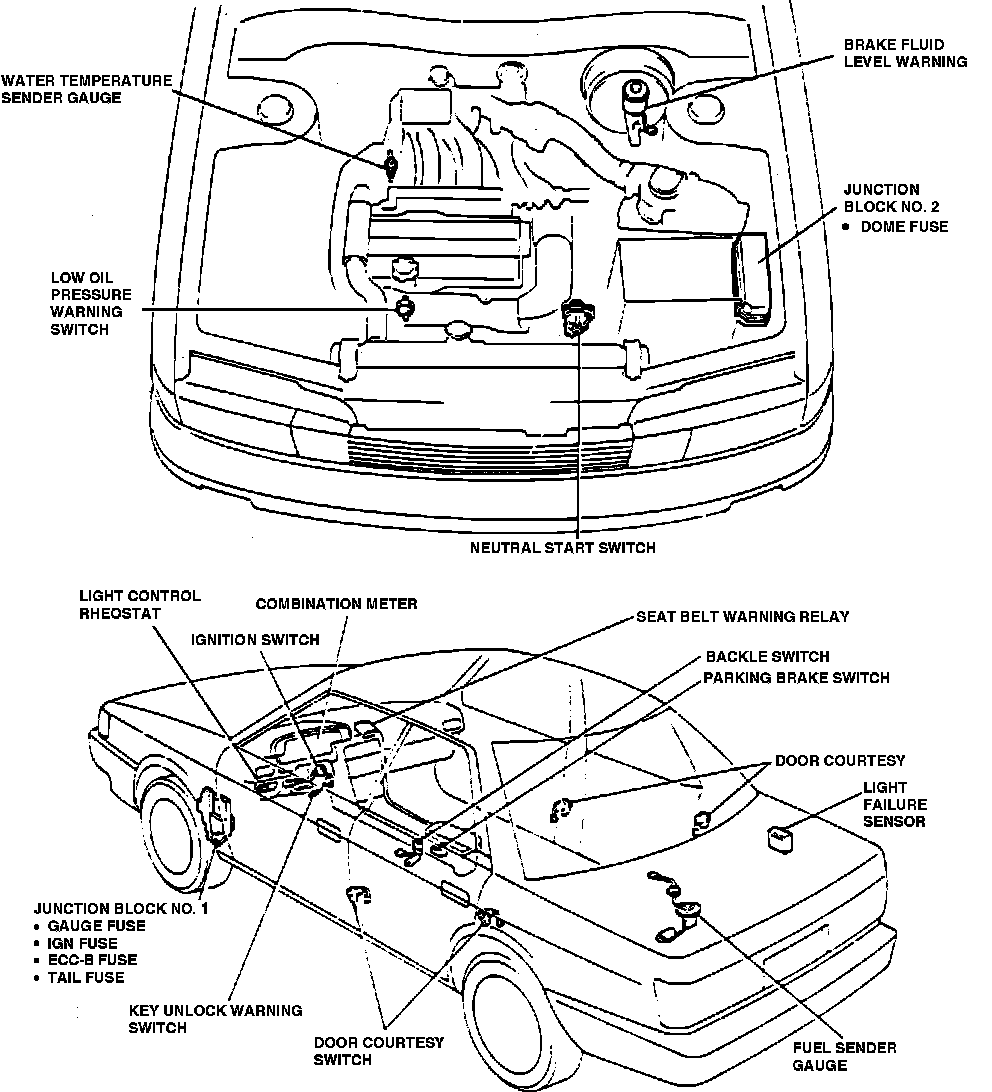 WATER TEMPERATURE SENDER GAUGE

BRAKE FLUID LEVEL WARNING

JUNCTION BLOCK NO. 2
• DOME FUSE

LOW OIL PRESSURE WARNING SWITCH

NEUTRAL START SWITCH

LIGHT CONTROL RHEOSTAT

COMBINATION METER

IGNITION SWITCH

SEAT BELT WARNING RELAY

BACKLE SWITCH

PARKING BRAKE SWITCH

DOOR COURTESY

LIGHT FAILURE SENSOR

JUNCTION BLOCK NO. 1
• GAUGE FUSE
• IGN FUSE
• ECC-B FUSE
• TAIL FUSE

KEY UNLOCK WARNING SWITCH

DOOR COURTESY SWITCH

FUEL SENDER GAUGE