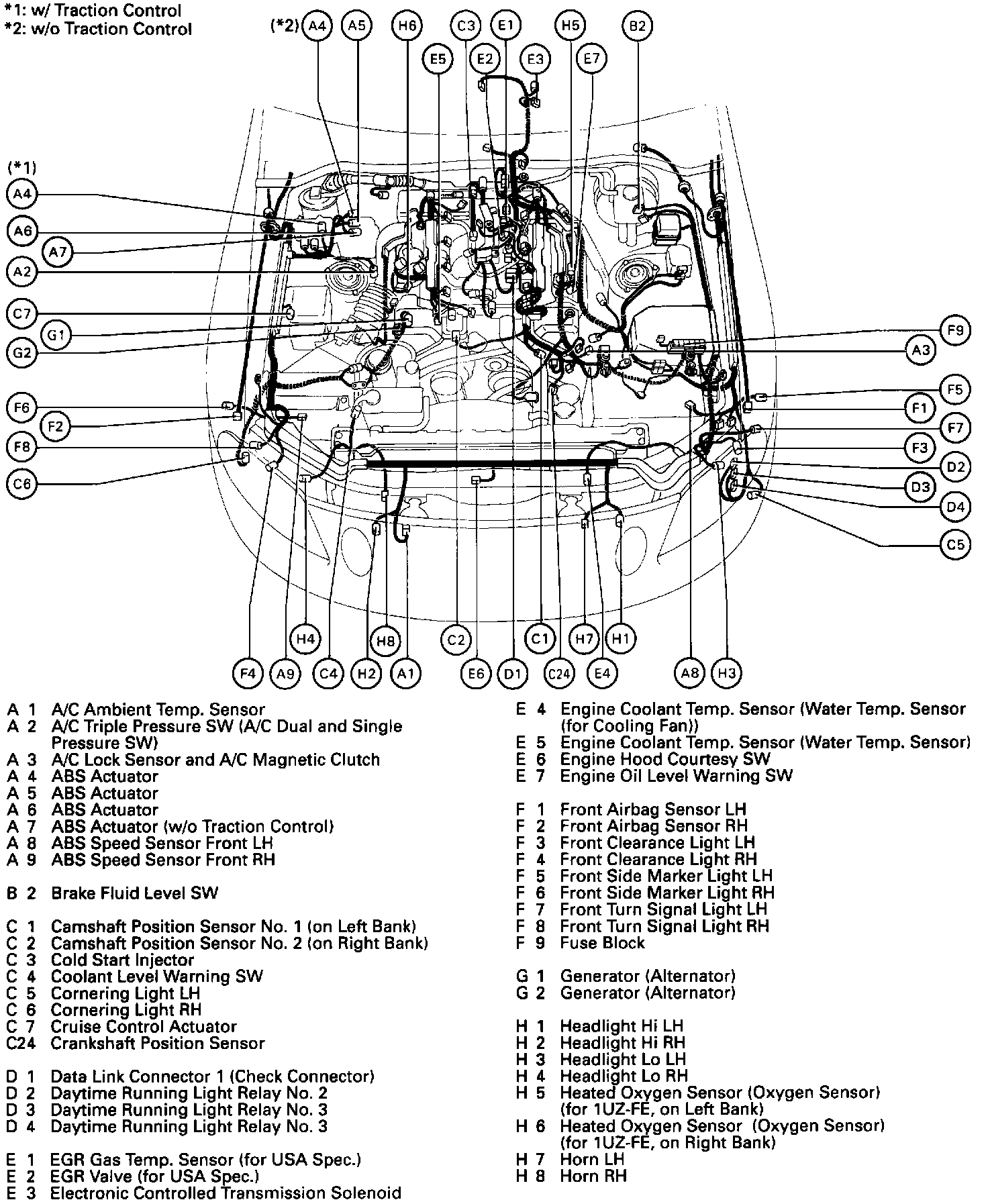 *1: w/ Traction Control
*2: w/o Traction Control

(*2) A4 A5 H6 C3 E1 H5 B2
E5 E2 E3 E7

(*1)
A4
A6
A7
A2
C7
G1
G2
F6
F2
F8
C6

F9
A3
F5
F1
F7
F3
D2
D3
D4
C5

H4 H8 C2 C1 H7 H1
F4 A9 C4 H2 A1 E6 D1 C24 E4 A8 H3

A 1 A/C Ambient Temp. Sensor
A 2 A/C Triple Pressure SW (A/C Dual and Single Pressure SW)
A 3 A/C Lock Sensor and A/C Magnetic Clutch
A 4 ABS Actuator
A 5 ABS Actuator
A 6 ABS Actuator
A 7 ABS Actuator (w/o Traction Control)
A 8 ABS Speed Sensor Front LH
A 9 ABS Speed Sensor Front RH

B 2 Brake Fluid Level SW

C 1 Camshaft Position Sensor No. 1 (on Left Bank)
C 2 Camshaft Position Sensor No. 2 (on Right Bank)
C 3 Cold Start Injector
C 4 Coolant Level Warning SW
C 5 Cornering Light LH
C 6 Cornering Light RH
C 7 Cruise Control Actuator
C24 Crankshaft Position Sensor

D 1 Data Link Connector 1 (Check Connector)
D 2 Daytime Running Light Relay No. 2
D 3 Daytime Running Light Relay No. 3
D 4 Daytime Running Light Relay No. 3

E 1 EGR Gas Temp. Sensor (for USA Spec.)
E 2 EGR Valve (for USA Spec.)
E 3 Electronic Controlled Transmission Solenoid

E 4 Engine Coolant Temp. Sensor (Water Temp. Sensor (for Cooling Fan))
E 5 Engine Coolant Temp. Sensor (Water Temp. Sensor)
E 6 Engine Hood Courtesy SW
E 7 Engine Oil Level Warning SW

F 1 Front Airbag Sensor LH
F 2 Front Airbag Sensor RH
F 3 Front Clearance Light LH
F 4 Front Clearance Light RH
F 5 Front Side Marker Light LH
F 6 Front Side Marker Light RH
F 7 Front Turn Signal Light LH
F 8 Front Turn Signal Light RH
F 9 Fuse Block

G 1 Generator (Alternator)
G 2 Generator (Alternator)

H 1 Headlight Hi LH
H 2 Headlight Hi RH
H 3 Headlight Lo LH
H 4 Headlight Lo RH
H 5 Heated Oxygen Sensor (Oxygen Sensor) (for 1UZ-FE, on Left Bank)
H 6 Heated Oxygen Sensor (Oxygen Sensor) (for 1UZ-FE, on Right Bank)
H 7 Horn LH
H 8 Horn RH