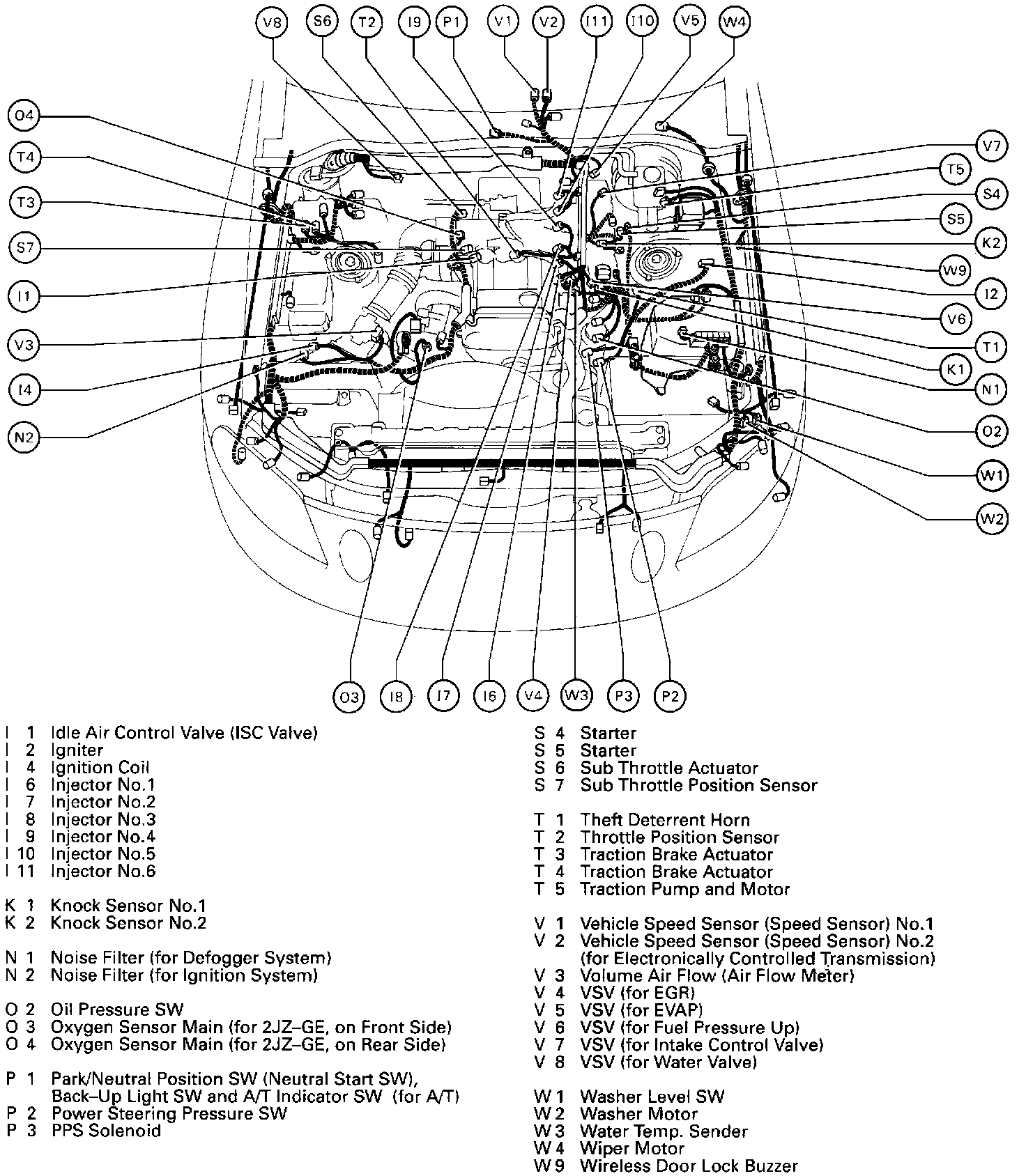 V8 S6 T2 I9 P1 V1 V2 I11 I10 V5 W4

O4
T4
T3
S7
I1
V3
I4
N2

V7
T5
S4
S5
K2
W9
I2
V6
T1
K1
N1
O2
W1
W2

O3 I8 I7 I6 V4 W3 P3 P2

I 1 Idle Air Control Valve (ISC Valve)
I 2 Igniter
I 4 Ignition Coil
I 6 Injector No.1
I 7 Injector No.2
I 8 Injector No.3
I 9 Injector No.4
I 10 Injector No.5
I 11 Injector No.6

K 1 Knock Sensor No.1
K 2 Knock Sensor No.2

N 1 Noise Filter (for Defogger System)
N 2 Noise Filter (for Ignition System)

O 2 Oil Pressure SW
O 3 Oxygen Sensor Main (for 2JZ–GE, on Front Side)
O 4 Oxygen Sensor Main (for 2JZ–GE, on Rear Side)

P 1 Park/Neutral Position SW (Neutral Start SW), Back–Up Light SW and A/T Indicator SW (for A/T)
P 2 Power Steering Pressure SW
P 3 PPS Solenoid

S 4 Starter
S 5 Starter
S 6 Sub Throttle Actuator
S 7 Sub Throttle Position Sensor

T 1 Theft Deterrent Horn
T 2 Throttle Position Sensor
T 3 Traction Brake Actuator
T 4 Traction Brake Actuator
T 5 Traction Pump and Motor

V 1 Vehicle Speed Sensor (Speed Sensor) No.1
V 2 Vehicle Speed Sensor (Speed Sensor) No.2 (for Electronically Controlled Transmission)
V 3 Volume Air Flow (Air Flow Meter)
V 4 VSV (for EGR)
V 5 VSV (for EVAP)
V 6 VSV (for Fuel Pressure Up)
V 7 VSV (for Intake Control Valve)
V 8 VSV (for Water Valve)

W 1 Washer Level SW
W 2 Washer Motor
W 3 Water Temp. Sender
W 4 Wiper Motor
W 9 Wireless Door Lock Buzzer