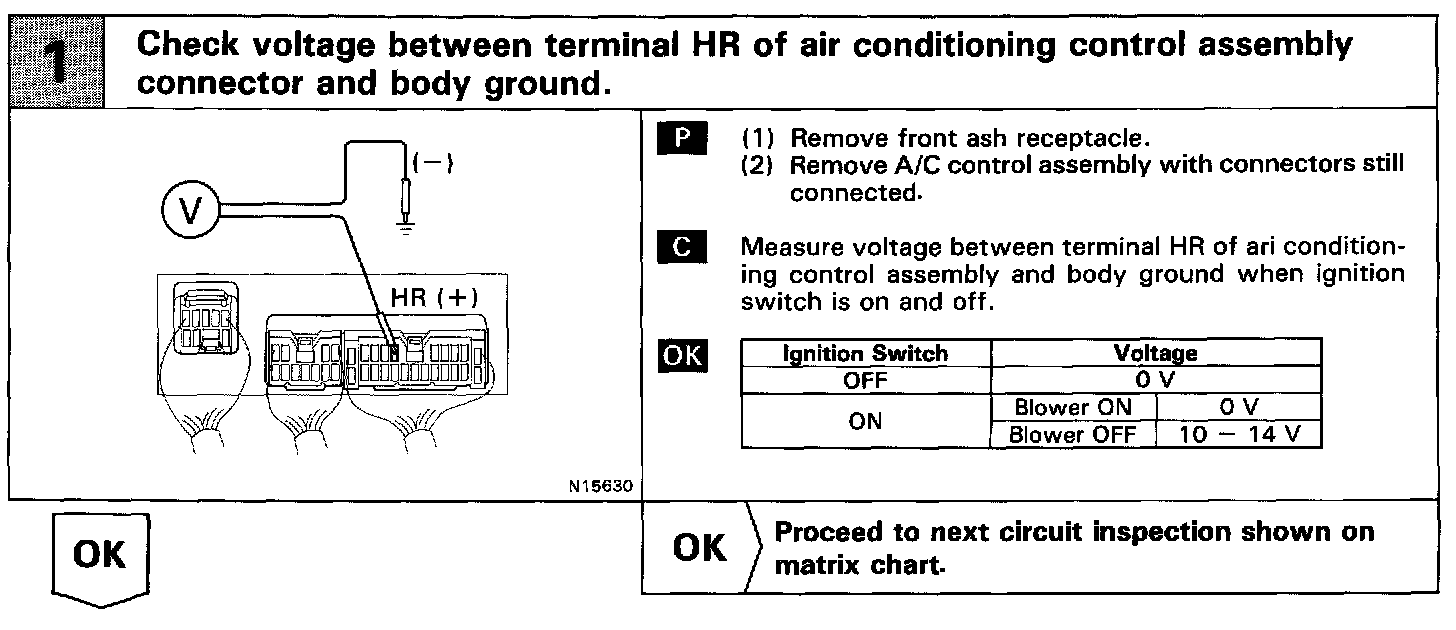 1 Check voltage between terminal HR of air conditioning control assembly connector and body ground.

V

(−)

HR (+)

N15630

P (1) Remove front ash receptacle.
(2) Remove A/C control assembly with connectors still connected.

C Measure voltage between terminal HR of ari conditioning control assembly and body ground when ignition switch is on and off.

OK

| Ignition Switch | Voltage | |
|---|---|---|
| OFF | 0 V | |
| ON | Blower ON | 0 V |
| ON | Blower OFF | 10 − 14 V |

OK

OK Proceed to next circuit inspection shown on matrix chart.