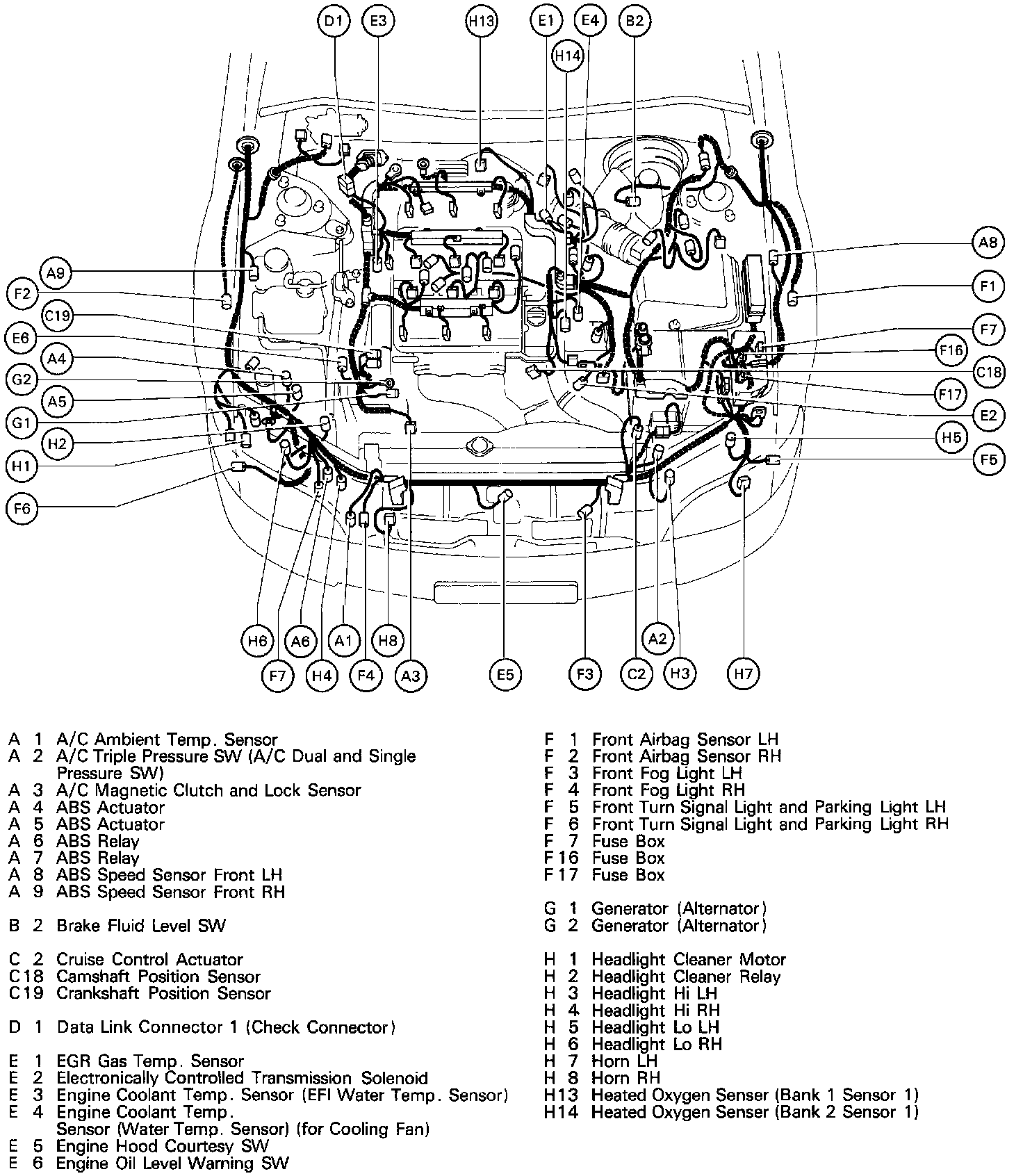 D1 E3 H13 E1 E4 B2 H14

A9 F2 C19 E6 A4 G2 A5 G1 H2 H1 F6

A8 F1 F7 F16 C18 F17 E2 H5 F5

H6 A6 A1 H8 A2
F7 H4 F4 A3 E5 F3 C2 H3 H7

A 1 A/C Ambient Temp. Sensor
A 2 A/C Triple Pressure SW (A/C Dual and Single Pressure SW)
A 3 A/C Magnetic Clutch and Lock Sensor
A 4 ABS Actuator
A 5 ABS Actuator
A 6 ABS Relay
A 7 ABS Relay
A 8 ABS Speed Sensor Front LH
A 9 ABS Speed Sensor Front RH

B 2 Brake Fluid Level SW

C 2 Cruise Control Actuator
C18 Camshaft Position Sensor
C19 Crankshaft Position Sensor

D 1 Data Link Connector 1 (Check Connector)

E 1 EGR Gas Temp. Sensor
E 2 Electronically Controlled Transmission Solenoid
E 3 Engine Coolant Temp. Sensor (EFI Water Temp. Sensor)
E 4 Engine Coolant Temp. Sensor (Water Temp. Sensor) (for Cooling Fan)
E 5 Engine Hood Courtesy SW
E 6 Engine Oil Level Warning SW

F 1 Front Airbag Sensor LH
F 2 Front Airbag Sensor RH
F 3 Front Fog Light LH
F 4 Front Fog Light RH
F 5 Front Turn Signal Light and Parking Light LH
F 6 Front Turn Signal Light and Parking Light RH
F 7 Fuse Box
F16 Fuse Box
F17 Fuse Box

G 1 Generator (Alternator)
G 2 Generator (Alternator)

H 1 Headlight Cleaner Motor
H 2 Headlight Cleaner Relay
H 3 Headlight Hi LH
H 4 Headlight Hi RH
H 5 Headlight Lo LH
H 6 Headlight Lo RH
H 7 Horn LH
H 8 Horn RH
H13 Heated Oxygen Senser (Bank 1 Sensor 1)
H14 Heated Oxygen Senser (Bank 2 Sensor 1)