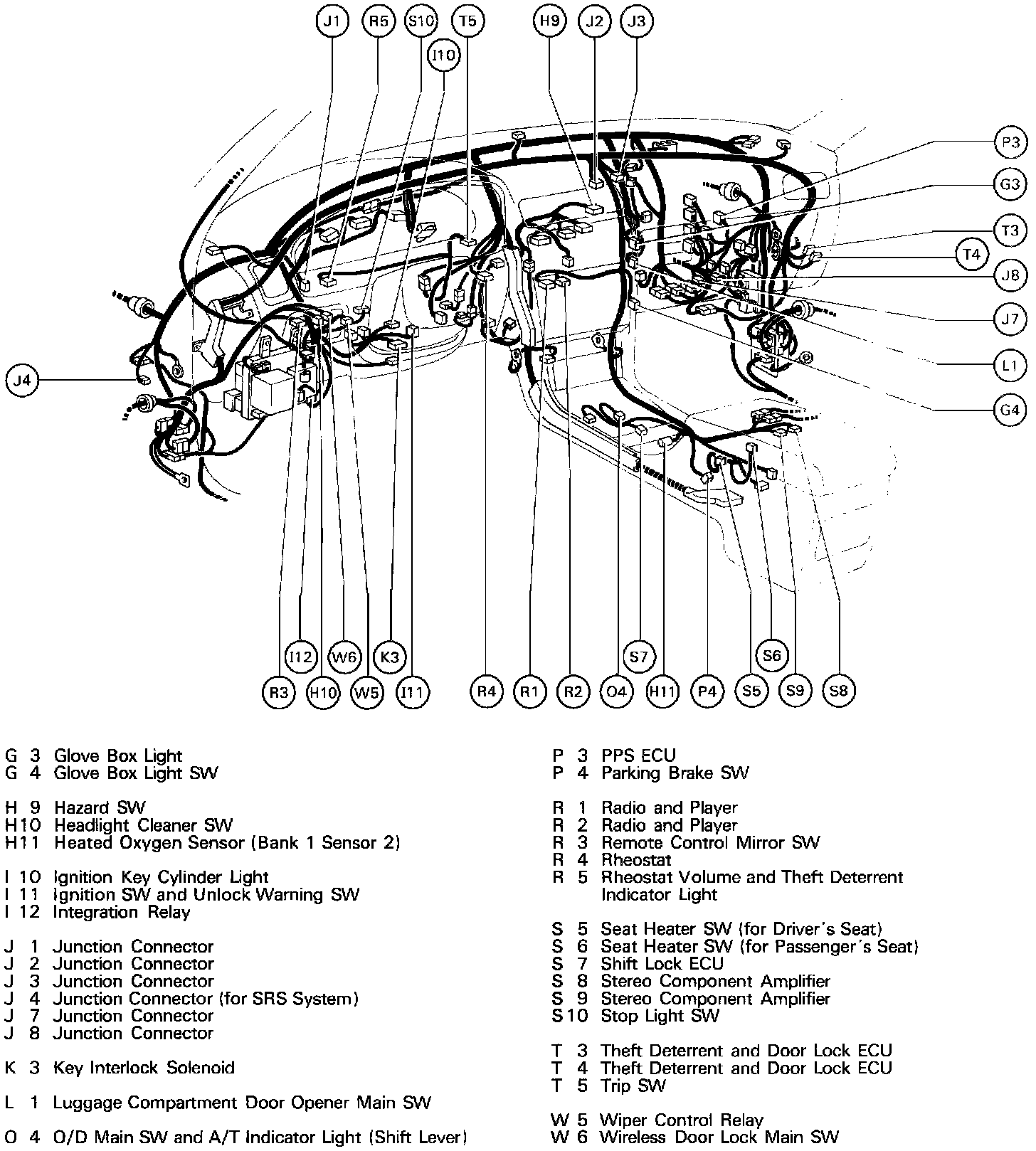 J1 R5 S10 T5 I10 H9 J2 J3

P3
G3
T3
T4
J8
J7
L1
G4
J4

I12 W6 K3 S7 S6
R3 H10 W5 I11 R4 R1 R2 O4 H11 P4 S5 S9 S8

G 3 Glove Box Light
G 4 Glove Box Light SW

H 9 Hazard SW
H10 Headlight Cleaner SW
H11 Heated Oxygen Sensor (Bank 1 Sensor 2)

I 10 Ignition Key Cylinder Light
I 11 Ignition SW and Unlock Warning SW
I 12 Integration Relay

J 1 Junction Connector
J 2 Junction Connector
J 3 Junction Connector
J 4 Junction Connector (for SRS System)
J 7 Junction Connector
J 8 Junction Connector

K 3 Key Interlock Solenoid

L 1 Luggage Compartment Door Opener Main SW

O 4 O/D Main SW and A/T Indicator Light (Shift Lever)

P 3 PPS ECU
P 4 Parking Brake SW

R 1 Radio and Player
R 2 Radio and Player
R 3 Remote Control Mirror SW
R 4 Rheostat
R 5 Rheostat Volume and Theft Deterrent Indicator Light

S 5 Seat Heater SW (for Driver's Seat)
S 6 Seat Heater SW (for Passenger's Seat)
S 7 Shift Lock ECU
S 8 Stereo Component Amplifier
S 9 Stereo Component Amplifier
S10 Stop Light SW

T 3 Theft Deterrent and Door Lock ECU
T 4 Theft Deterrent and Door Lock ECU
T 5 Trip SW

W 5 Wiper Control Relay
W 6 Wireless Door Lock Main SW