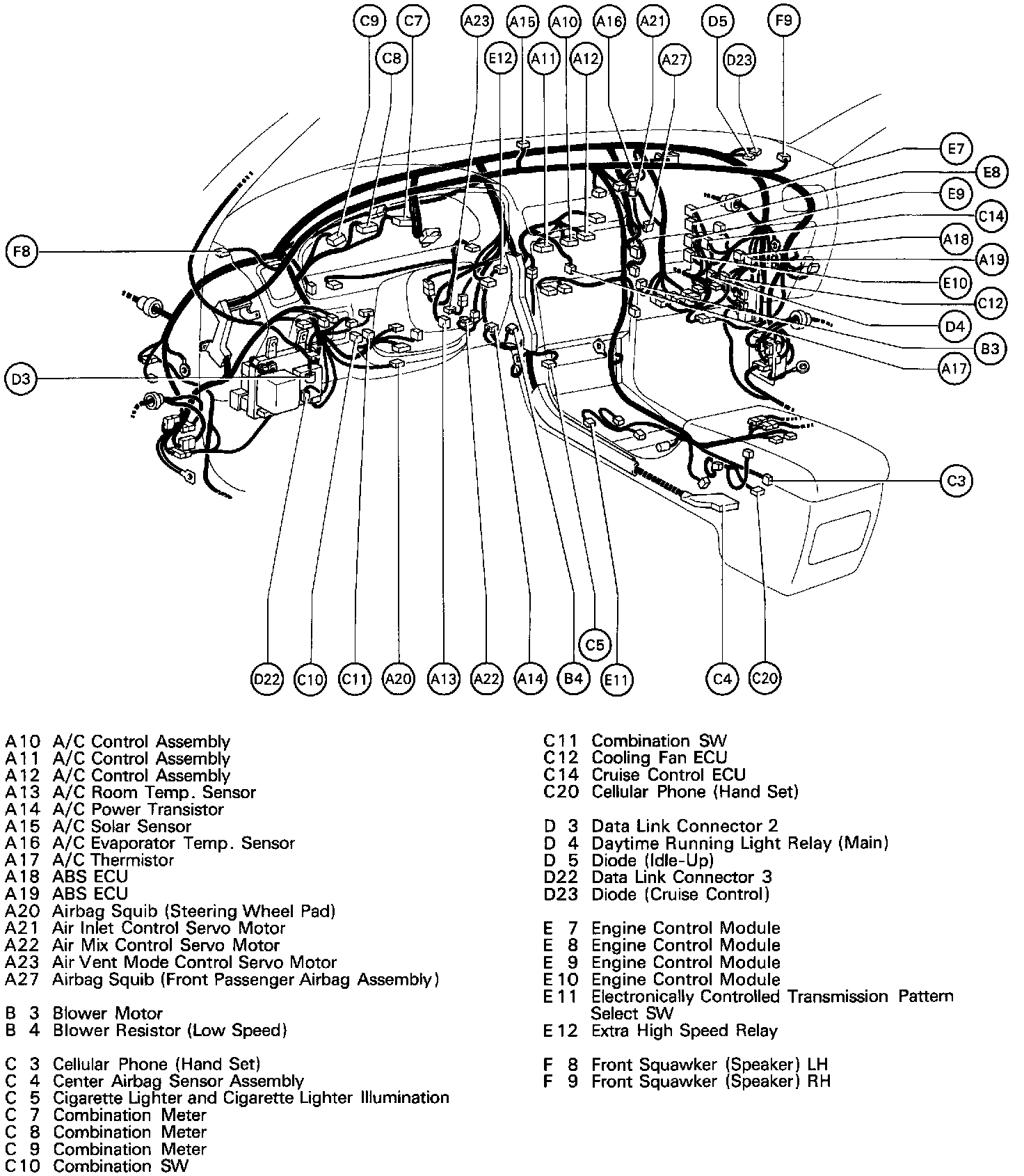 C9 C7 A23 A15 A10 A16 A21 D5 F9
C8 E12 A11 A12 A27 D23

E7
E8
E9
C14
A18
A19
E10
C12
D4
B3
A17

F8

D3

C3

C5

D22 C10 C11 A20 A13 A22 A14 B4 E11 C4 C20

A10 A/C Control Assembly
A11 A/C Control Assembly
A12 A/C Control Assembly
A13 A/C Room Temp. Sensor
A14 A/C Power Transistor
A15 A/C Solar Sensor
A16 A/C Evaporator Temp. Sensor
A17 A/C Thermistor
A18 ABS ECU
A19 ABS ECU
A20 Airbag Squib (Steering Wheel Pad)
A21 Air Inlet Control Servo Motor
A22 Air Mix Control Servo Motor
A23 Air Vent Mode Control Servo Motor
A27 Airbag Squib (Front Passenger Airbag Assembly)

B 3 Blower Motor
B 4 Blower Resistor (Low Speed)

C 3 Cellular Phone (Hand Set)
C 4 Center Airbag Sensor Assembly
C 5 Cigarette Lighter and Cigarette Lighter Illumination
C 7 Combination Meter
C 8 Combination Meter
C 9 Combination Meter
C10 Combination SW

C11 Combination SW
C12 Cooling Fan ECU
C14 Cruise Control ECU
C20 Cellular Phone (Hand Set)

D 3 Data Link Connector 2
D 4 Daytime Running Light Relay (Main)
D 5 Diode (Idle-Up)
D22 Data Link Connector 3
D23 Diode (Cruise Control)

E 7 Engine Control Module
E 8 Engine Control Module
E 9 Engine Control Module
E10 Engine Control Module
E11 Electronically Controlled Transmission Pattern Select SW
E12 Extra High Speed Relay

F 8 Front Squawker (Speaker) LH
F 9 Front Squawker (Speaker) RH