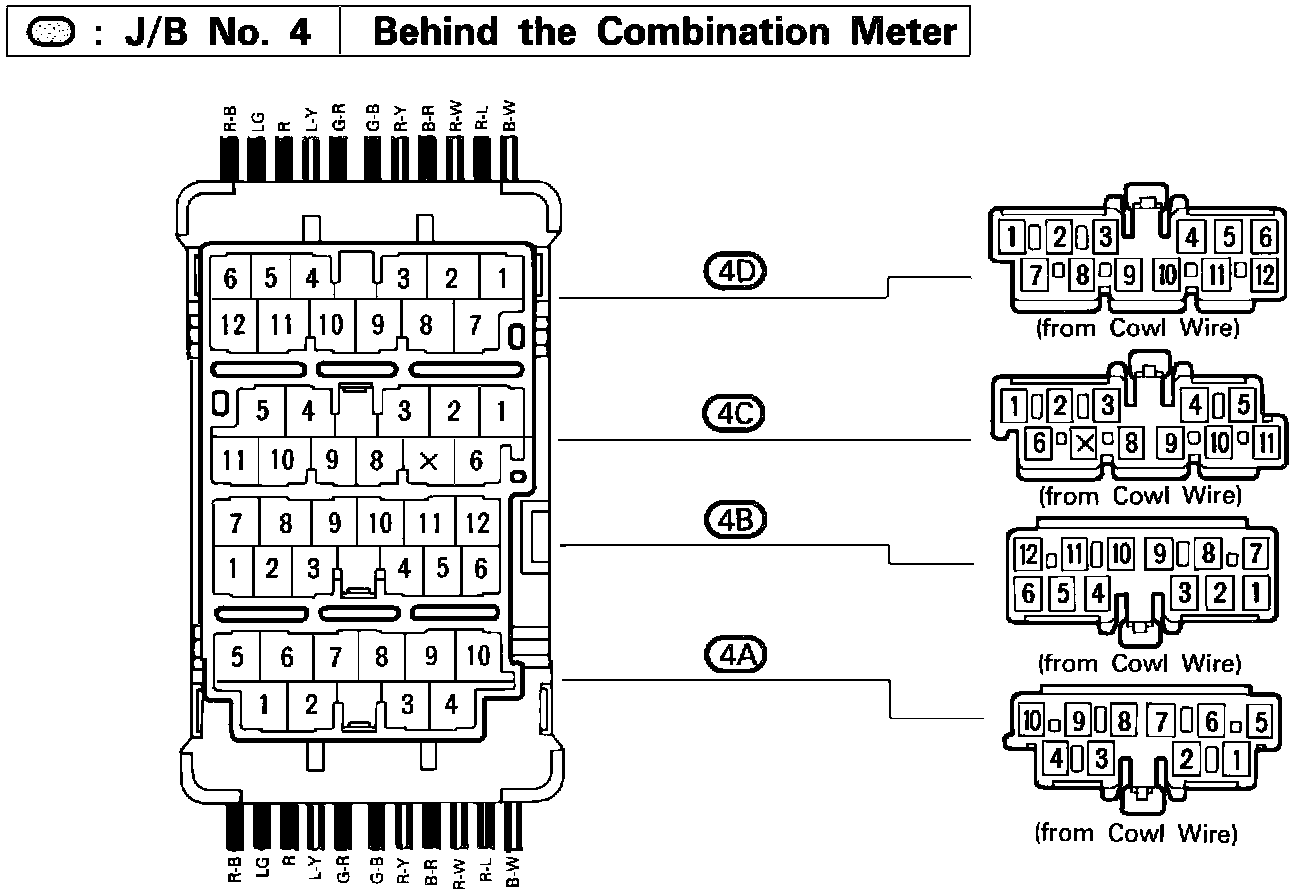 : J/B No. 4 | Behind the Combination Meter

R-B LG R L-Y G-R G-B R-Y B-R R-W R-L B-W

6 5 4 3 2 1
12 11 10 9 8 7

5 4 3 2 1
11 10 9 8 × 6

7 8 9 10 11 12
1 2 3 4 5 6

5 6 7 8 9 10
1 2 3 4

R-B LG R L-Y G-R G-B R-Y B-R R-W R-L B-W

4D
1 2 3 4 5 6
7 8 9 10 11 12
(from Cowl Wire)

4C
1 2 3 4 5
6 × 8 9 10 11
(from Cowl Wire)

4B
12 11 10 9 8 7
6 5 4 3 2 1
(from Cowl Wire)

4A
10 9 8 7 6 5
4 3 2 1
(from Cowl Wire)