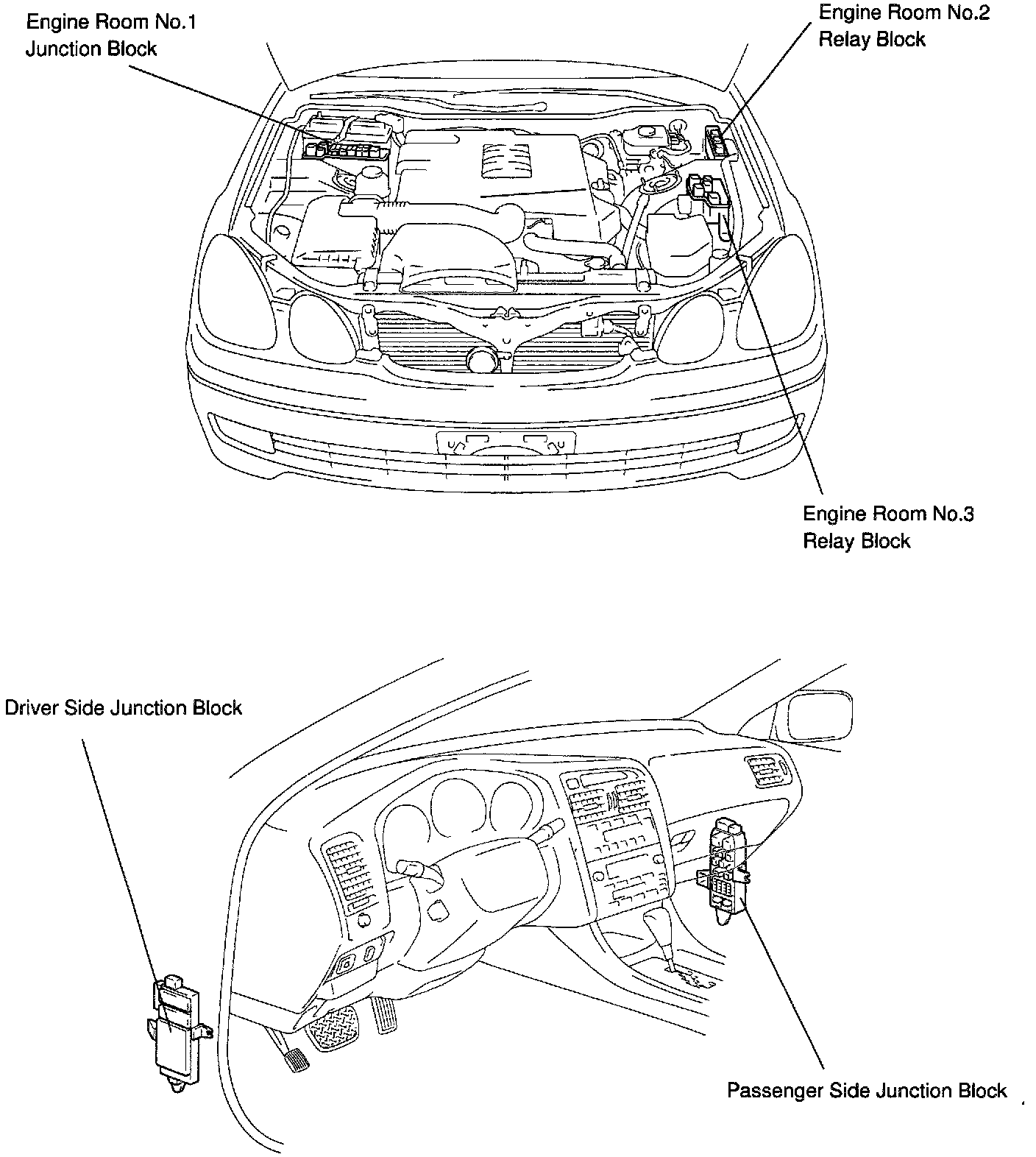 Engine Room No.1
Junction Block

Engine Room No.2
Relay Block

Engine Room No.3
Relay Block

Driver Side Junction Block

Passenger Side Junction Block