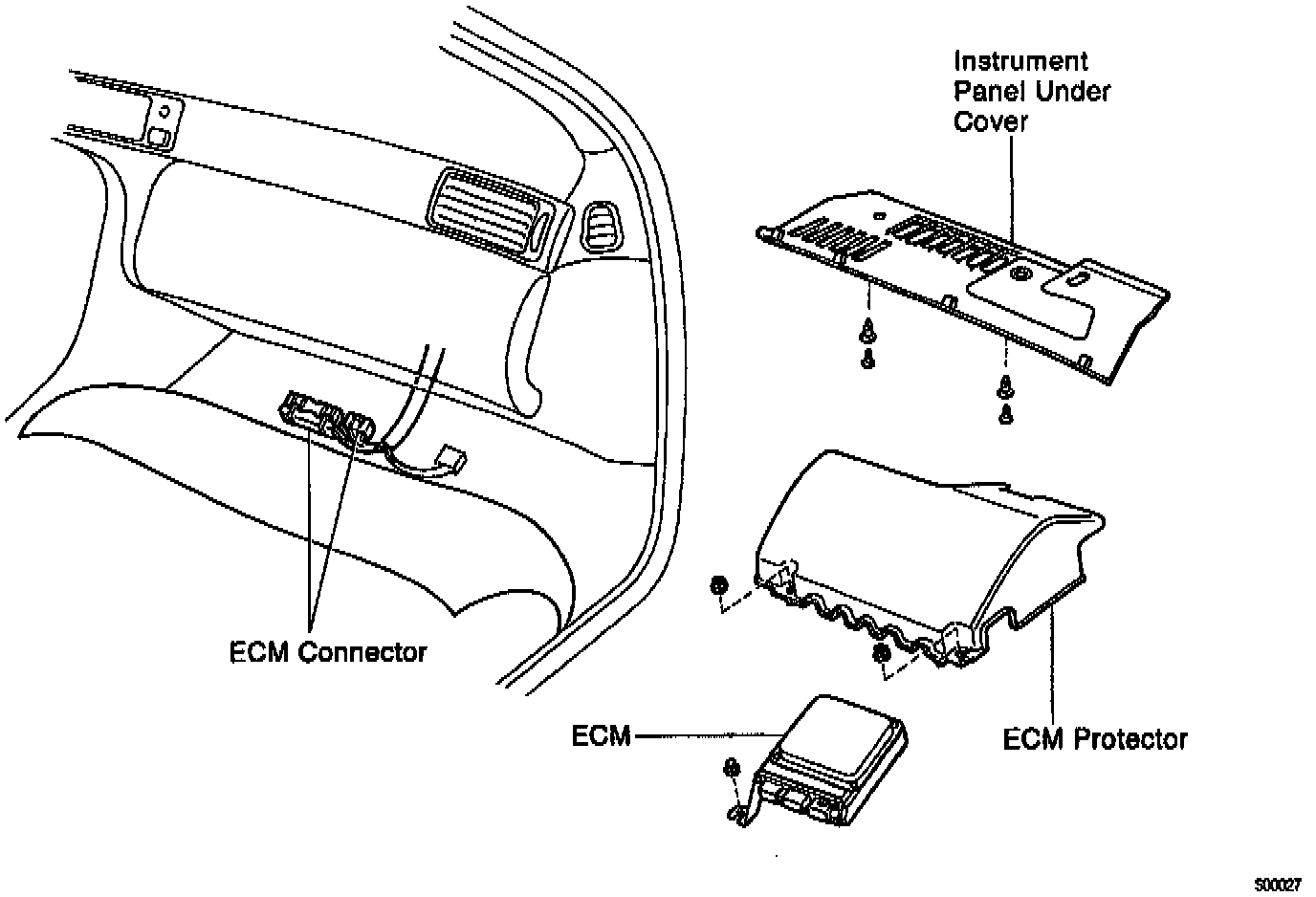 Instrument Panel Under Cover

ECM Connector

ECM

ECM Protector

S00027