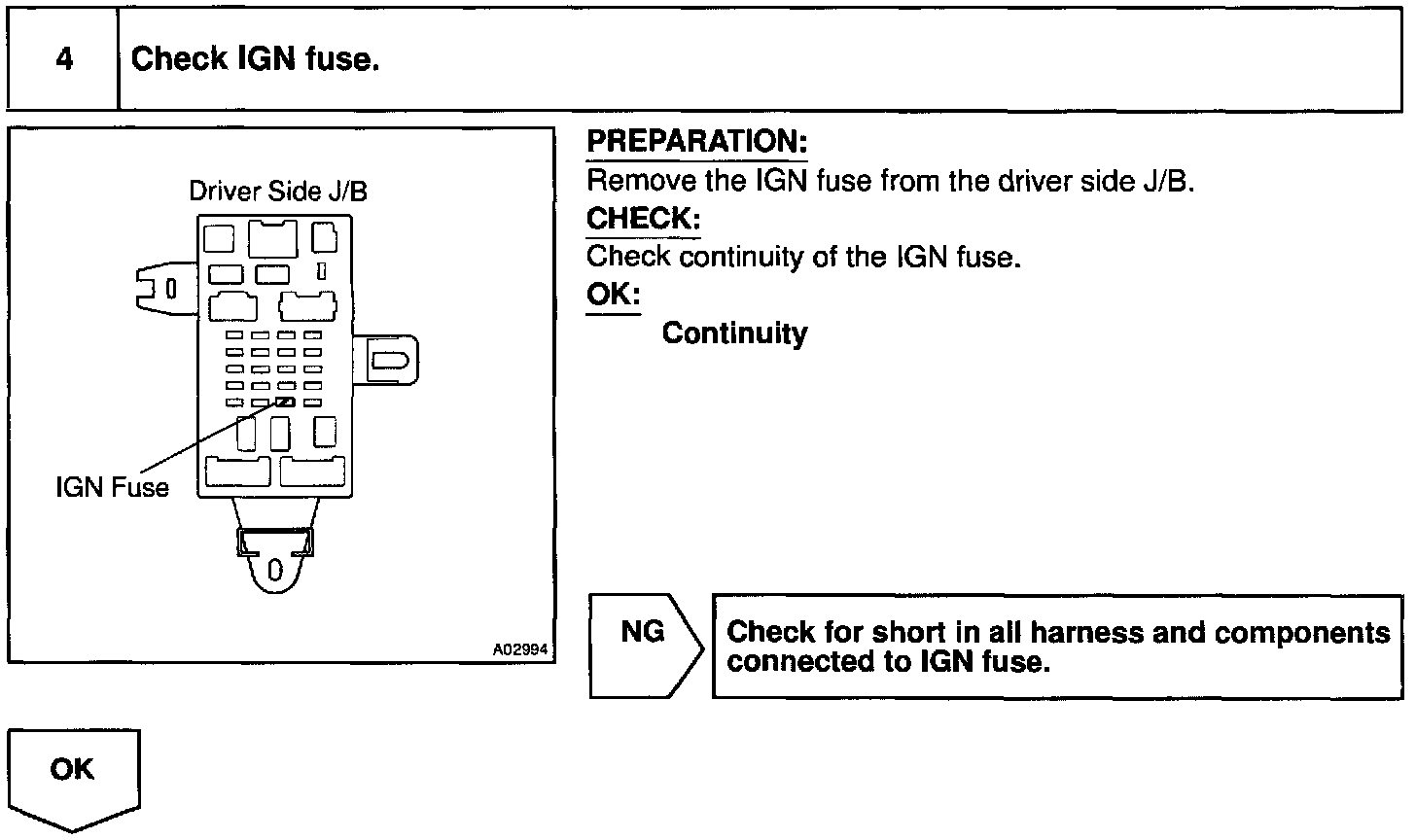 4 Check IGN fuse.

Driver Side J/B

IGN Fuse

A02994

PREPARATION:
Remove the IGN fuse from the driver side J/B.
CHECK:
Check continuity of the IGN fuse.
OK:
Continuity

NG

Check for short in all harness and components connected to IGN fuse.

OK