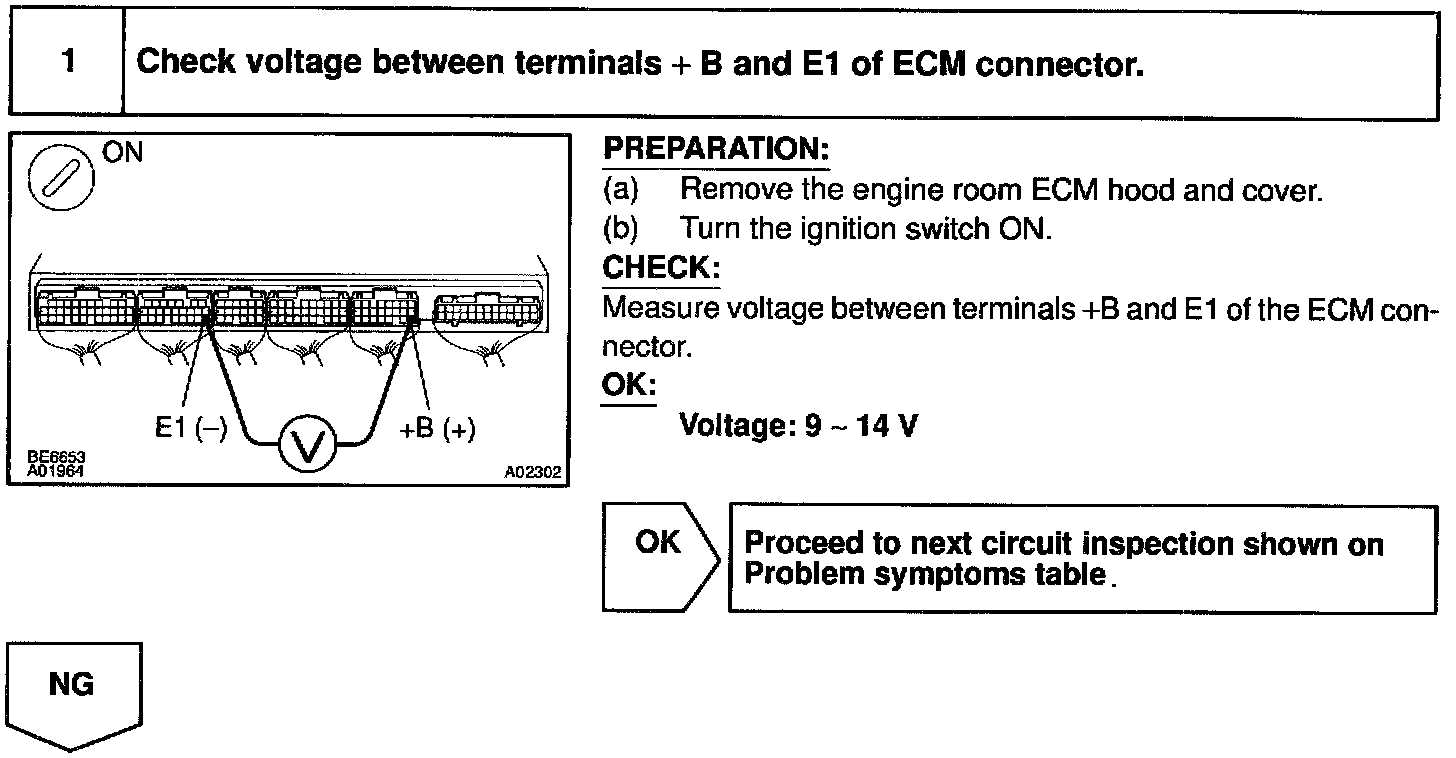 1 Check voltage between terminals + B and E1 of ECM connector.

ON

E1 (–)

V

+B (+)

BE6653
A01964

A02302

PREPARATION:
(a) Remove the engine room ECM hood and cover.
(b) Turn the ignition switch ON.
CHECK:
Measure voltage between terminals +B and E1 of the ECM connector.
OK:
Voltage: 9 ~ 14 V

OK

Proceed to next circuit inspection shown on Problem symptoms table.

NG