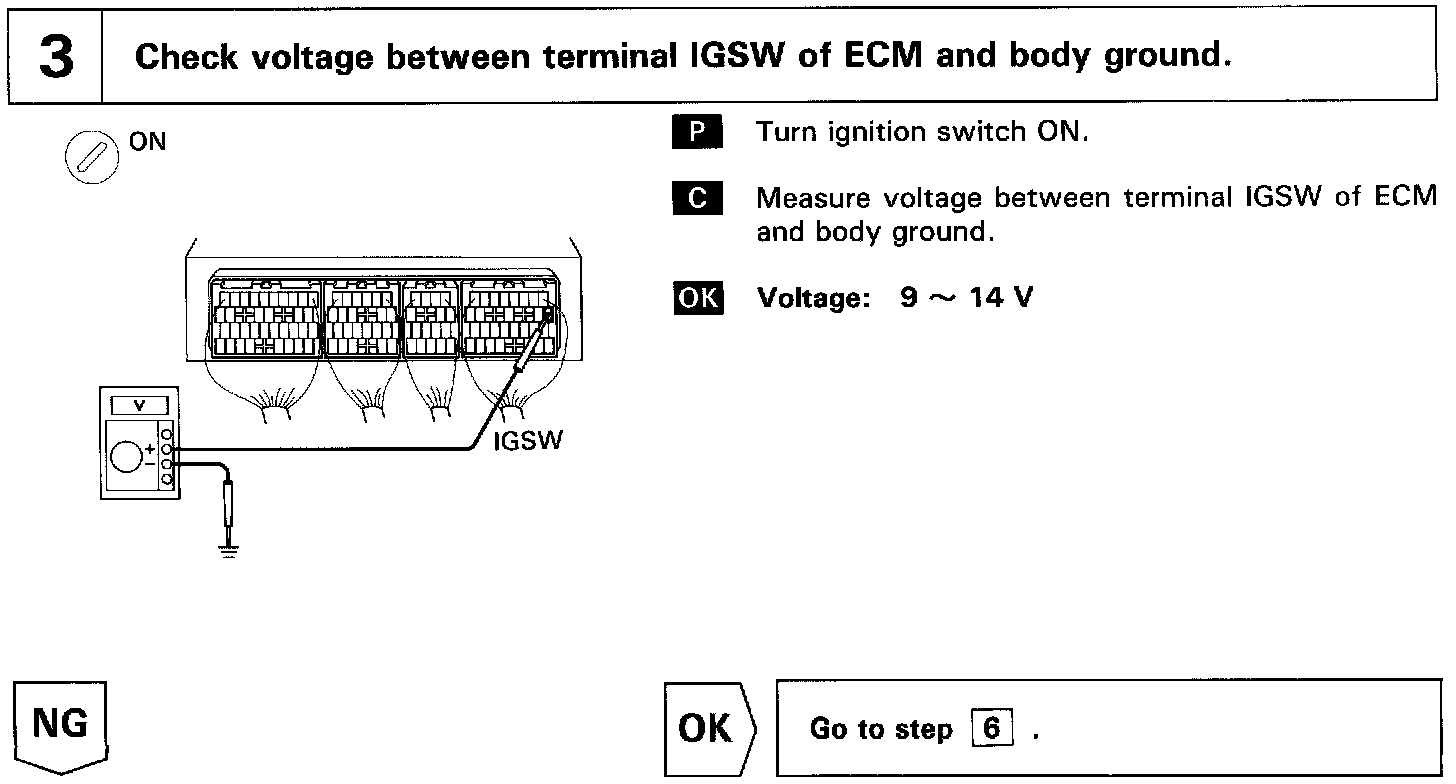 3

Check voltage between terminal IGSW of ECM and body ground.

ON

V

+

−

IGSW

P Turn ignition switch ON.

C Measure voltage between terminal IGSW of ECM and body ground.

OK Voltage: 9 ~ 14 V

NG

OK

Go to step 6 .