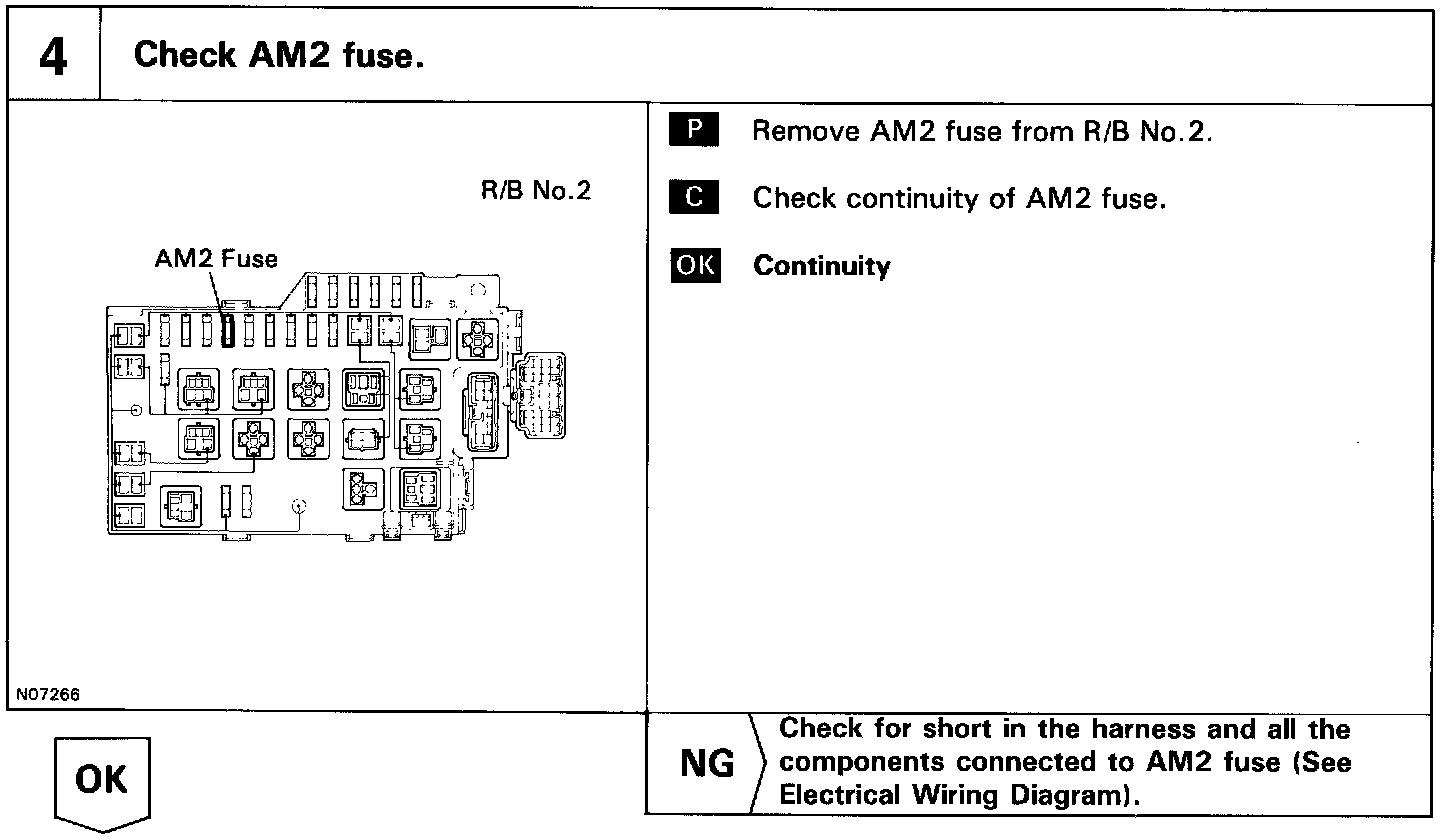 4 Check AM2 fuse.

R/B No.2

AM2 Fuse

N07266

P Remove AM2 fuse from R/B No.2.

C Check continuity of AM2 fuse.

OK Continuity

OK

NG Check for short in the harness and all the components connected to AM2 fuse (See Electrical Wiring Diagram).