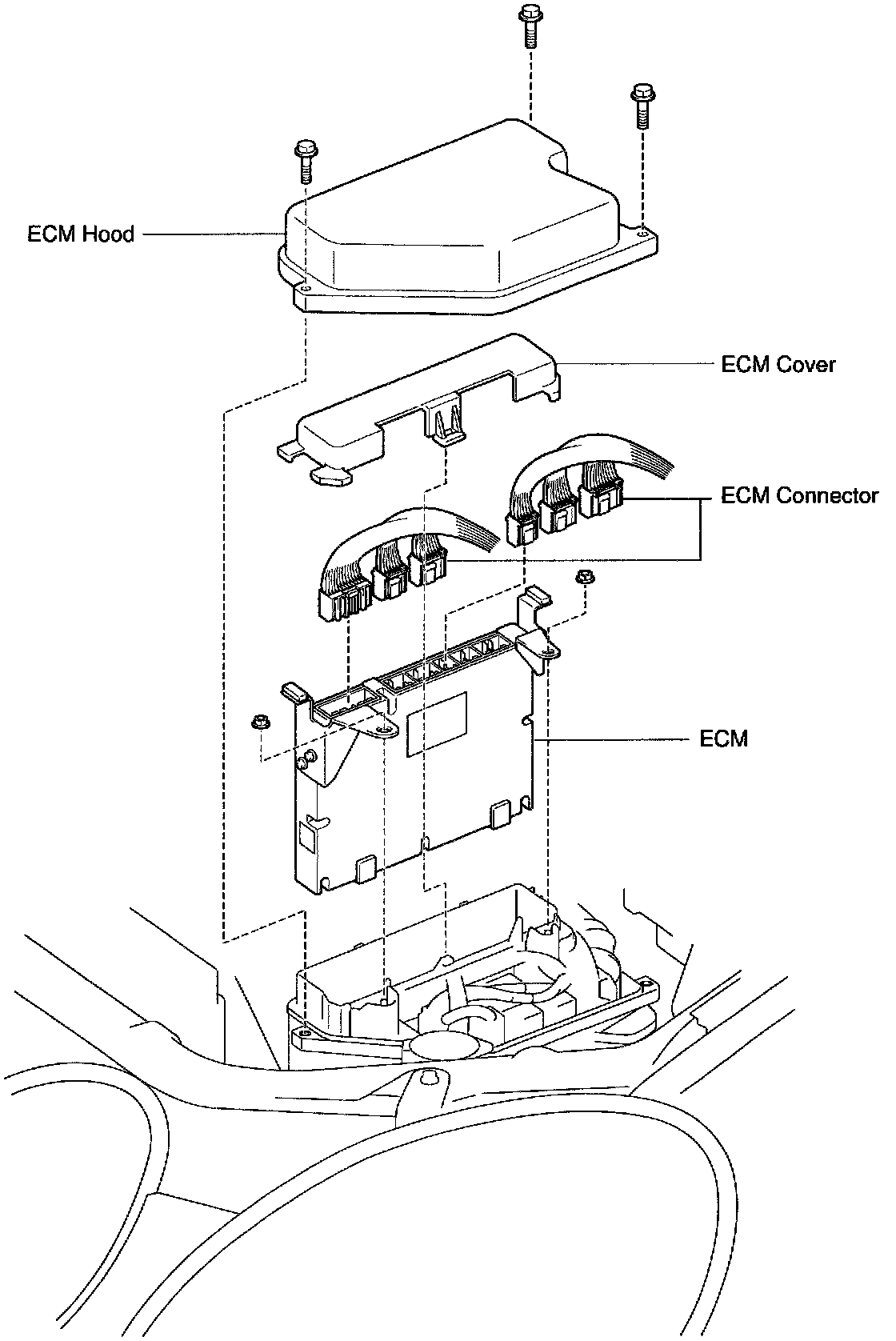 ECM Hood

ECM Cover

ECM Connector

ECM