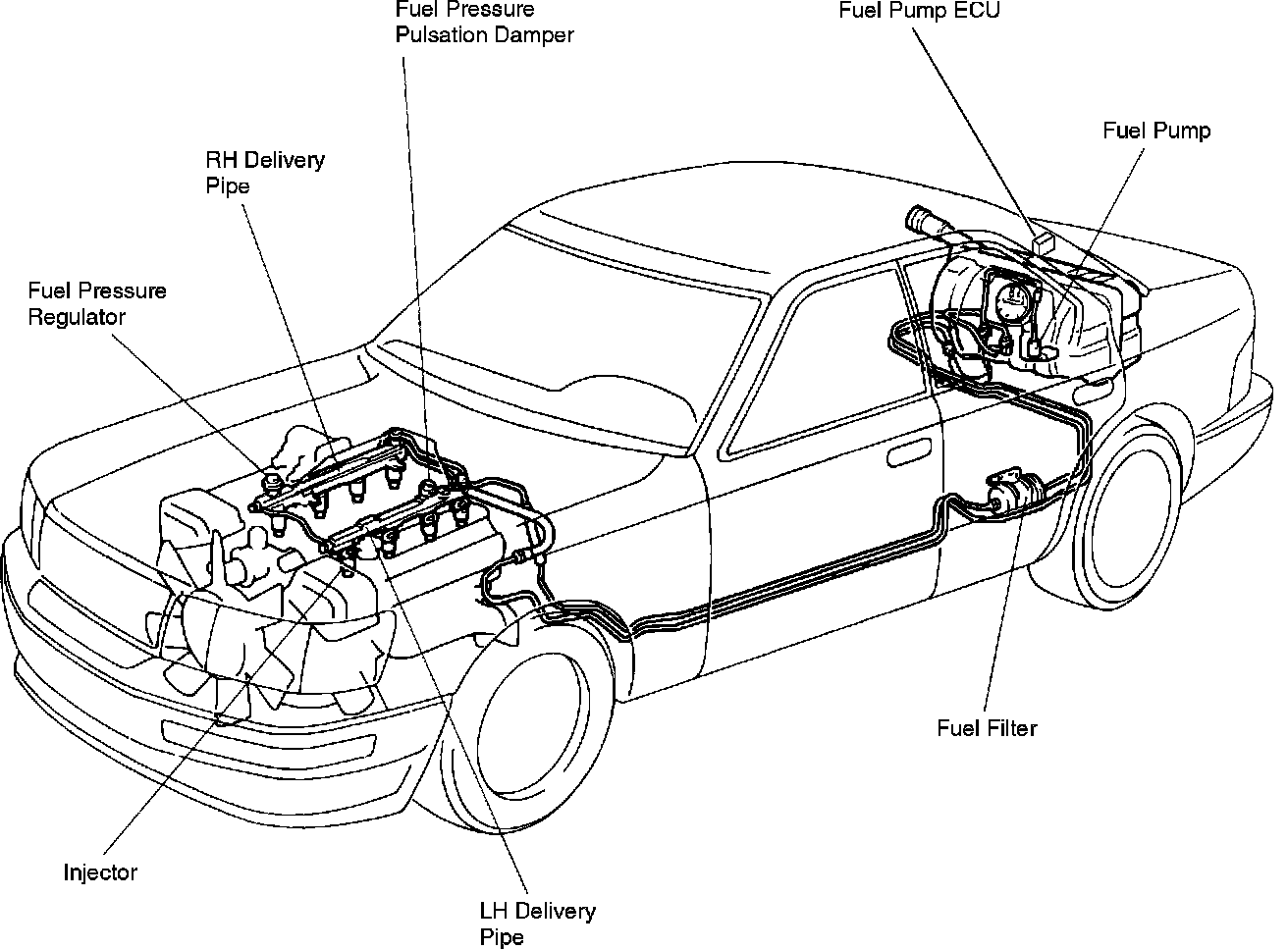 Fuel Pressure
Pulsation Damper

Fuel Pump ECU

Fuel Pump

RH Delivery
Pipe

Fuel Pressure
Regulator

Fuel Filter

Injector

LH Delivery
Pipe