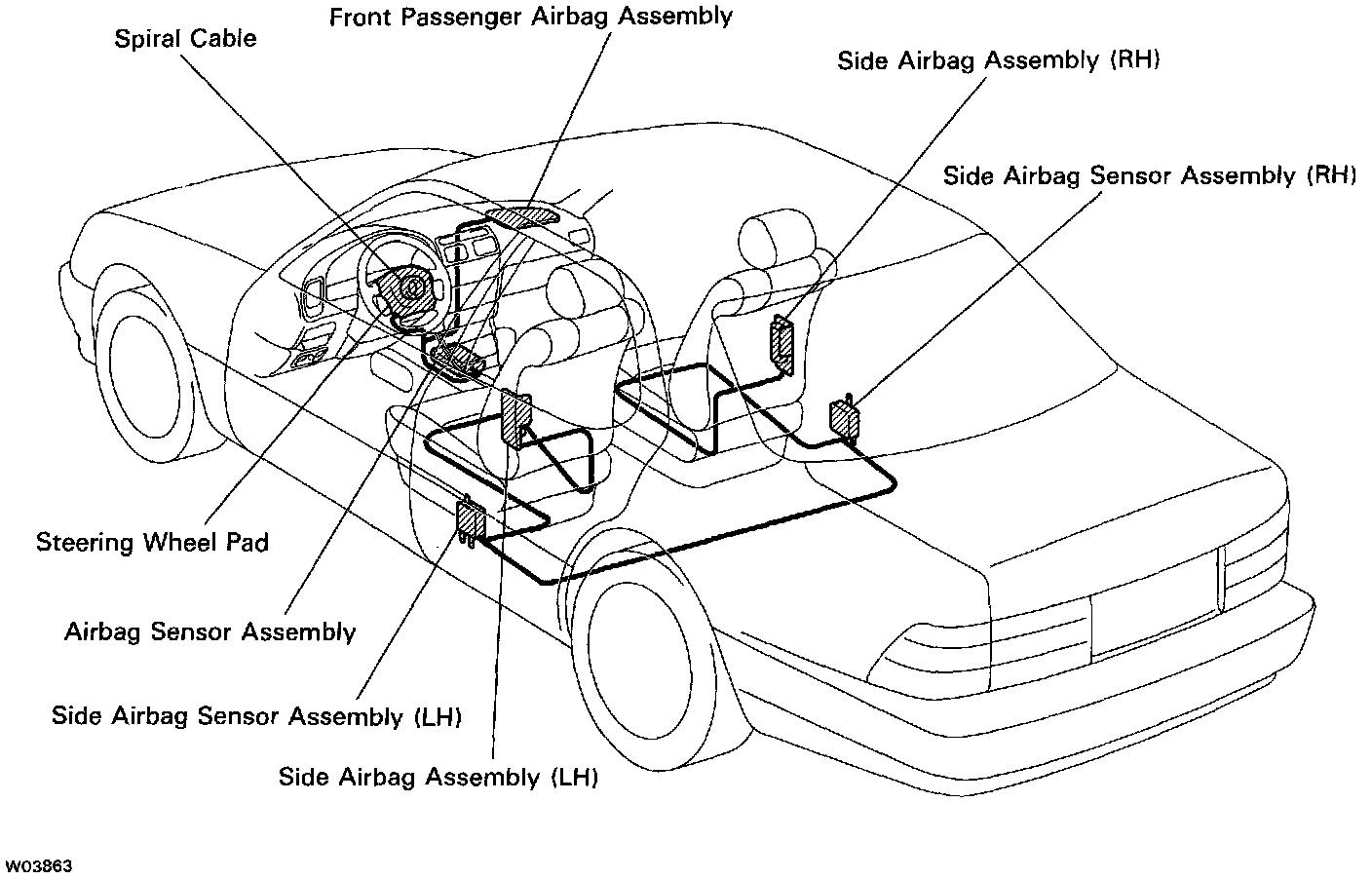 Front Passenger Airbag Assembly

Spiral Cable

Side Airbag Assembly (RH)

Side Airbag Sensor Assembly (RH)

Steering Wheel Pad

Airbag Sensor Assembly

Side Airbag Sensor Assembly (LH)

Side Airbag Assembly (LH)

W03863