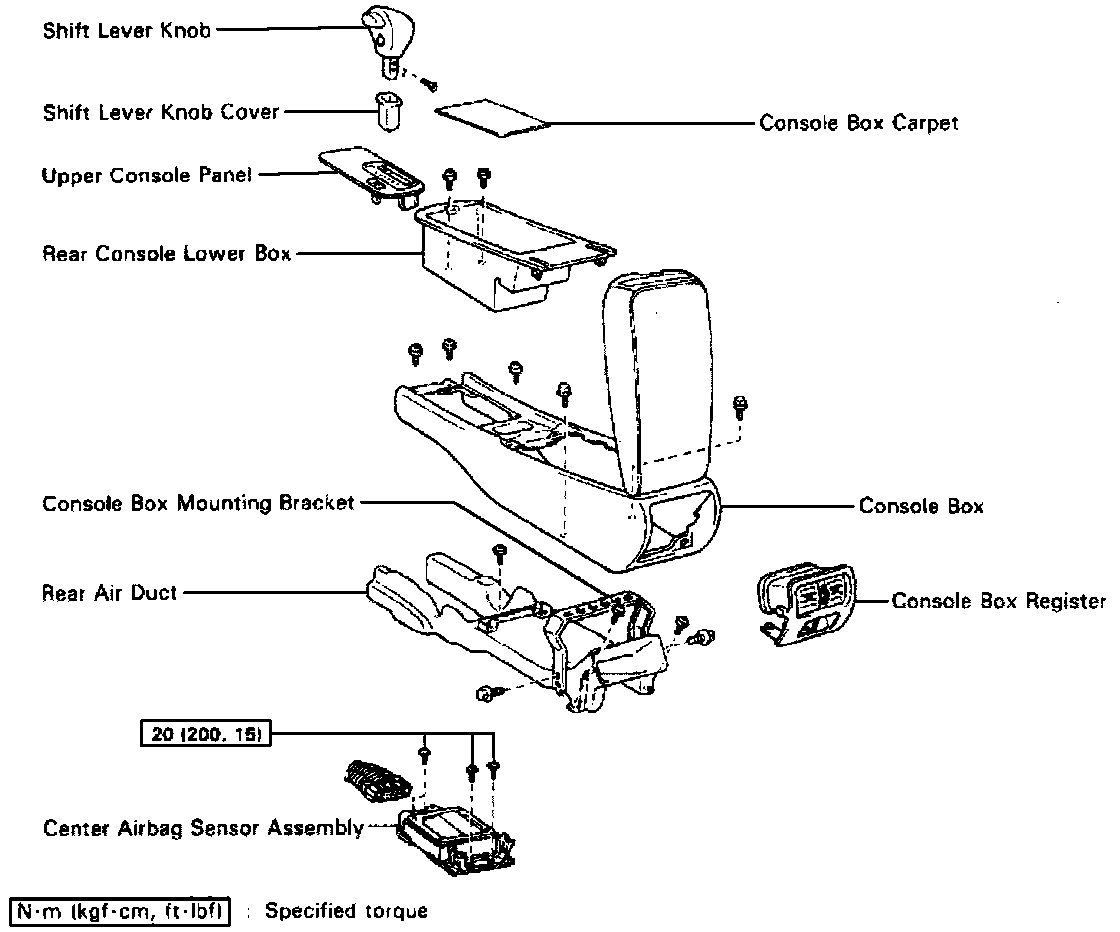 Shift Lever Knob
Shift Lever Knob Cover
Console Box Carpet
Upper Console Panel
Rear Console Lower Box
Console Box Mounting Bracket
Console Box
Rear Air Duct
Console Box Register
20 (200, 15)
Center Airbag Sensor Assembly
N·m (kgf·cm, ft·lbf) : Specified torque