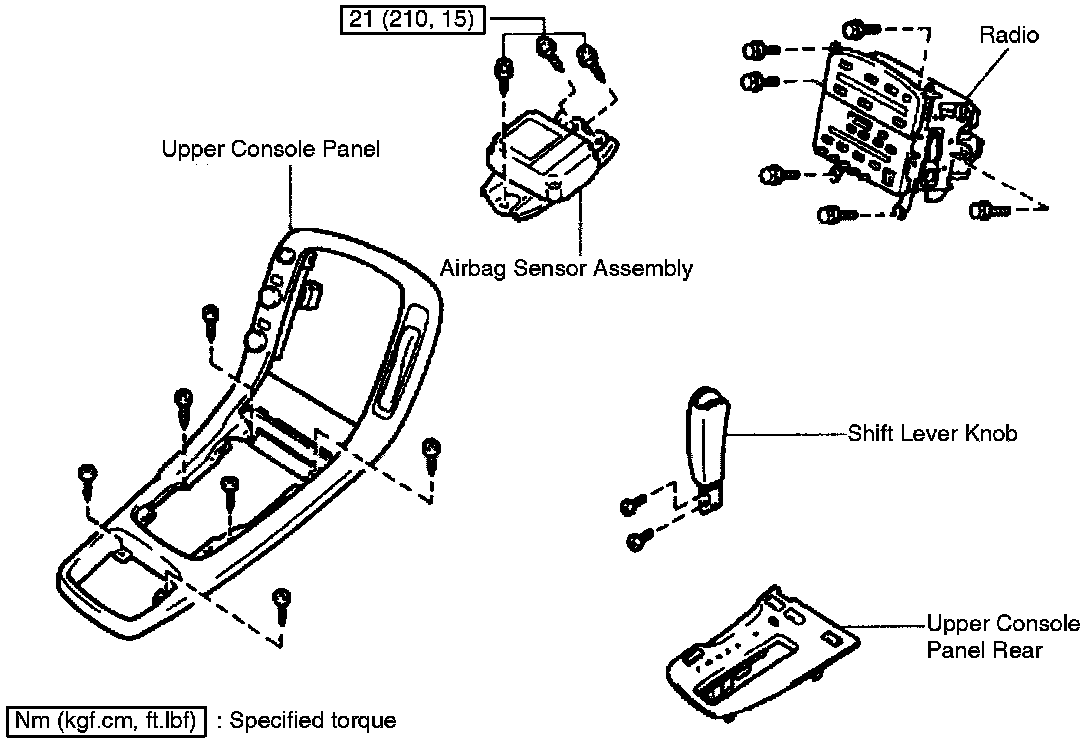 21 (210, 15)

Radio

Upper Console Panel

Airbag Sensor Assembly

Shift Lever Knob

Upper Console Panel Rear

Nm (kgf.cm, ft.lbf) : Specified torque