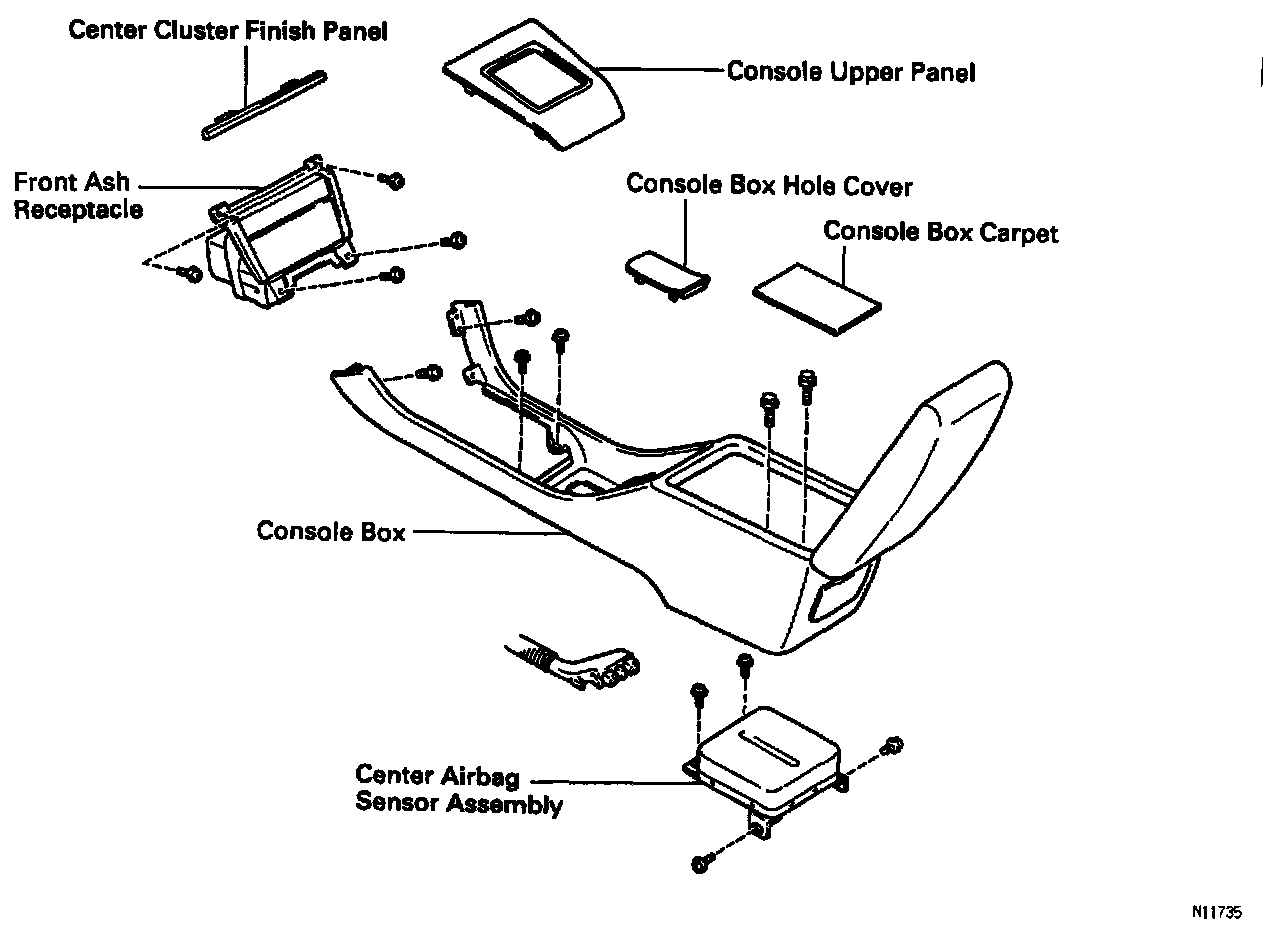 Center Cluster Finish Panel

Console Upper Panel

Front Ash Receptacle

Console Box Hole Cover

Console Box Carpet

Console Box

Center Airbag Sensor Assembly

N11735