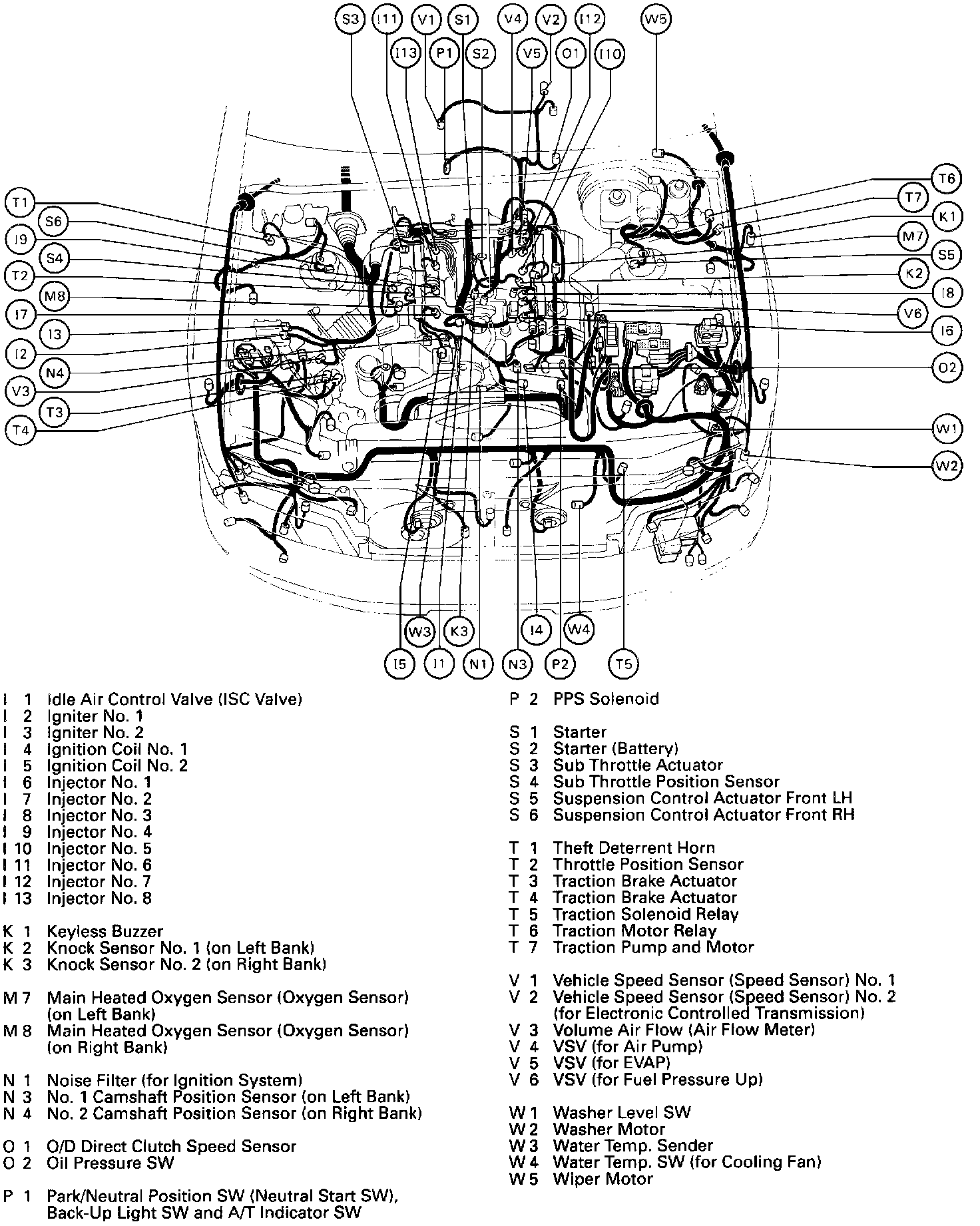 S3 I11 V1 S1 V4 V2 I12 W5
I13 P1 S2 V5 O1 I10

T1
S6
I9
S4
T2
M8
I7
I3
I2
N4
V3
T3
T4

T6
T7
K1
M7
S5
K2
I8
V6
I6
O2
W1
W2

W3 K3 I4 W4
I5 I1 N1 N3 P2 T5

I 1 Idle Air Control Valve (ISC Valve)
I 2 Igniter No. 1
I 3 Igniter No. 2
I 4 Ignition Coil No. 1
I 5 Ignition Coil No. 2
I 6 Injector No. 1
I 7 Injector No. 2
I 8 Injector No. 3
I 9 Injector No. 4
I 10 Injector No. 5
I 11 Injector No. 6
I 12 Injector No. 7
I 13 Injector No. 8

K 1 Keyless Buzzer
K 2 Knock Sensor No. 1 (on Left Bank)
K 3 Knock Sensor No. 2 (on Right Bank)

M 7 Main Heated Oxygen Sensor (Oxygen Sensor) (on Left Bank)
M 8 Main Heated Oxygen Sensor (Oxygen Sensor) (on Right Bank)

N 1 Noise Filter (for Ignition System)
N 3 No. 1 Camshaft Position Sensor (on Left Bank)
N 4 No. 2 Camshaft Position Sensor (on Right Bank)

O 1 O/D Direct Clutch Speed Sensor
O 2 Oil Pressure SW

P 1 Park/Neutral Position SW (Neutral Start SW), Back-Up Light SW and A/T Indicator SW

P 2 PPS Solenoid

S 1 Starter
S 2 Starter (Battery)
S 3 Sub Throttle Actuator
S 4 Sub Throttle Position Sensor
S 5 Suspension Control Actuator Front LH
S 6 Suspension Control Actuator Front RH

T 1 Theft Deterrent Horn
T 2 Throttle Position Sensor
T 3 Traction Brake Actuator
T 4 Traction Brake Actuator
T 5 Traction Solenoid Relay
T 6 Traction Motor Relay
T 7 Traction Pump and Motor

V 1 Vehicle Speed Sensor (Speed Sensor) No. 1
V 2 Vehicle Speed Sensor (Speed Sensor) No. 2 (for Electronic Controlled Transmission)
V 3 Volume Air Flow (Air Flow Meter)
V 4 VSV (for Air Pump)
V 5 VSV (for EVAP)
V 6 VSV (for Fuel Pressure Up)

W 1 Washer Level SW
W 2 Washer Motor
W 3 Water Temp. Sender
W 4 Water Temp. SW (for Cooling Fan)
W 5 Wiper Motor