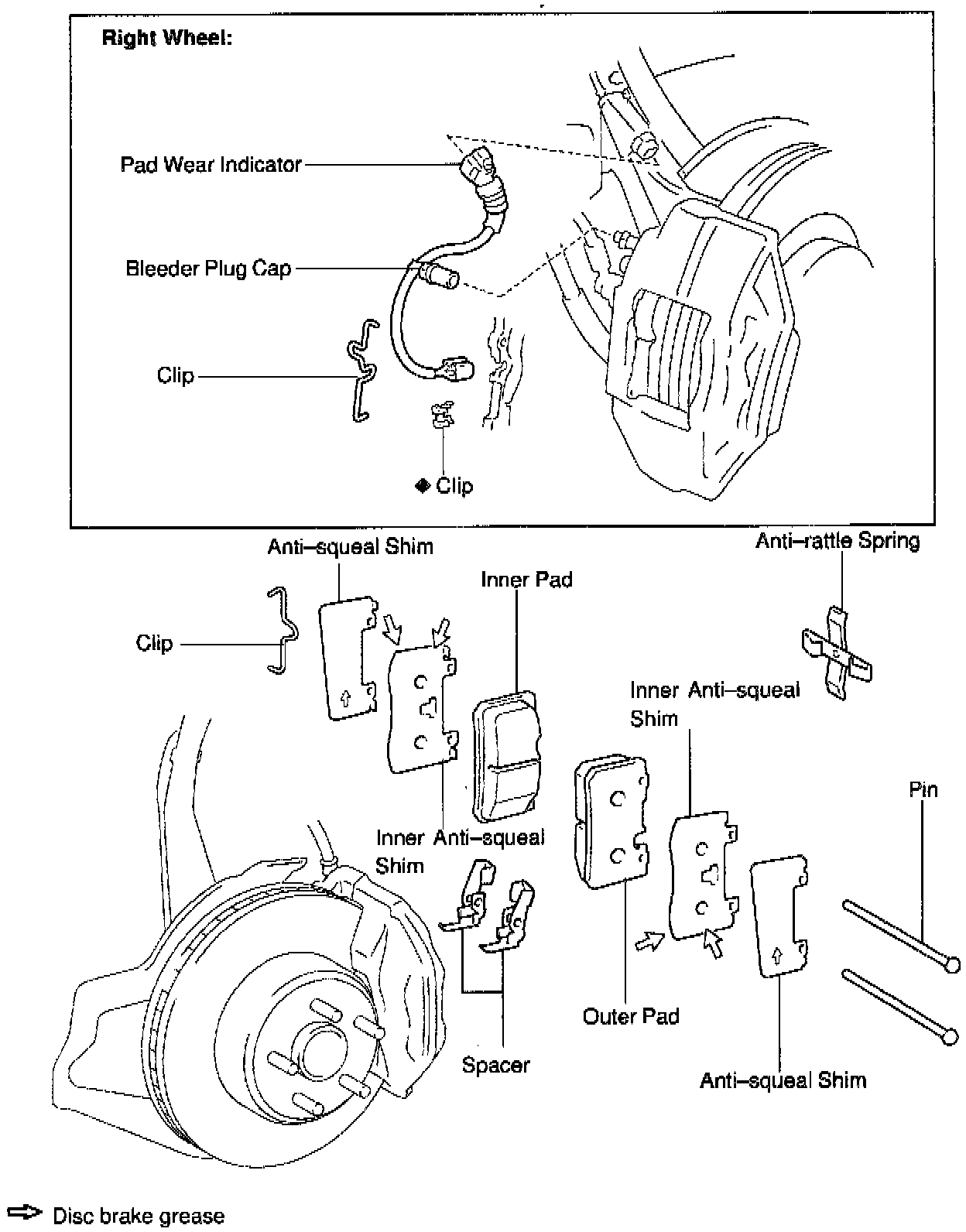 Right Wheel:

Pad Wear Indicator

Bleeder Plug Cap

Clip

◆ Clip

Anti–squeal Shim

Anti–rattle Spring

Inner Pad

Clip

Inner Anti–squeal Shim

Pin

Inner Anti–squeal Shim

Outer Pad

Spacer

Anti–squeal Shim

⇨ Disc brake grease