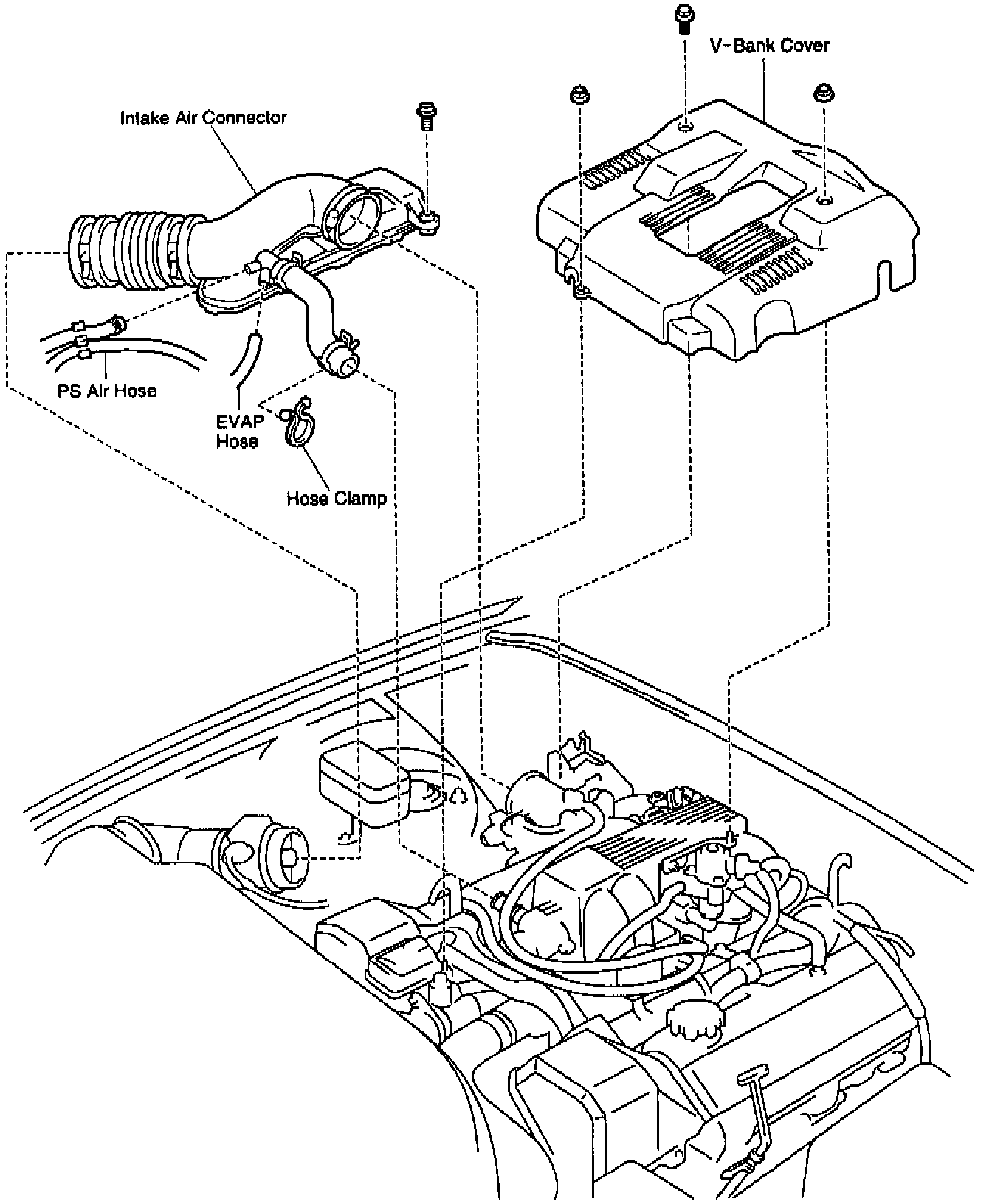 V-Bank Cover

Intake Air Connector

PS Air Hose

EVAP Hose

Hose Clamp