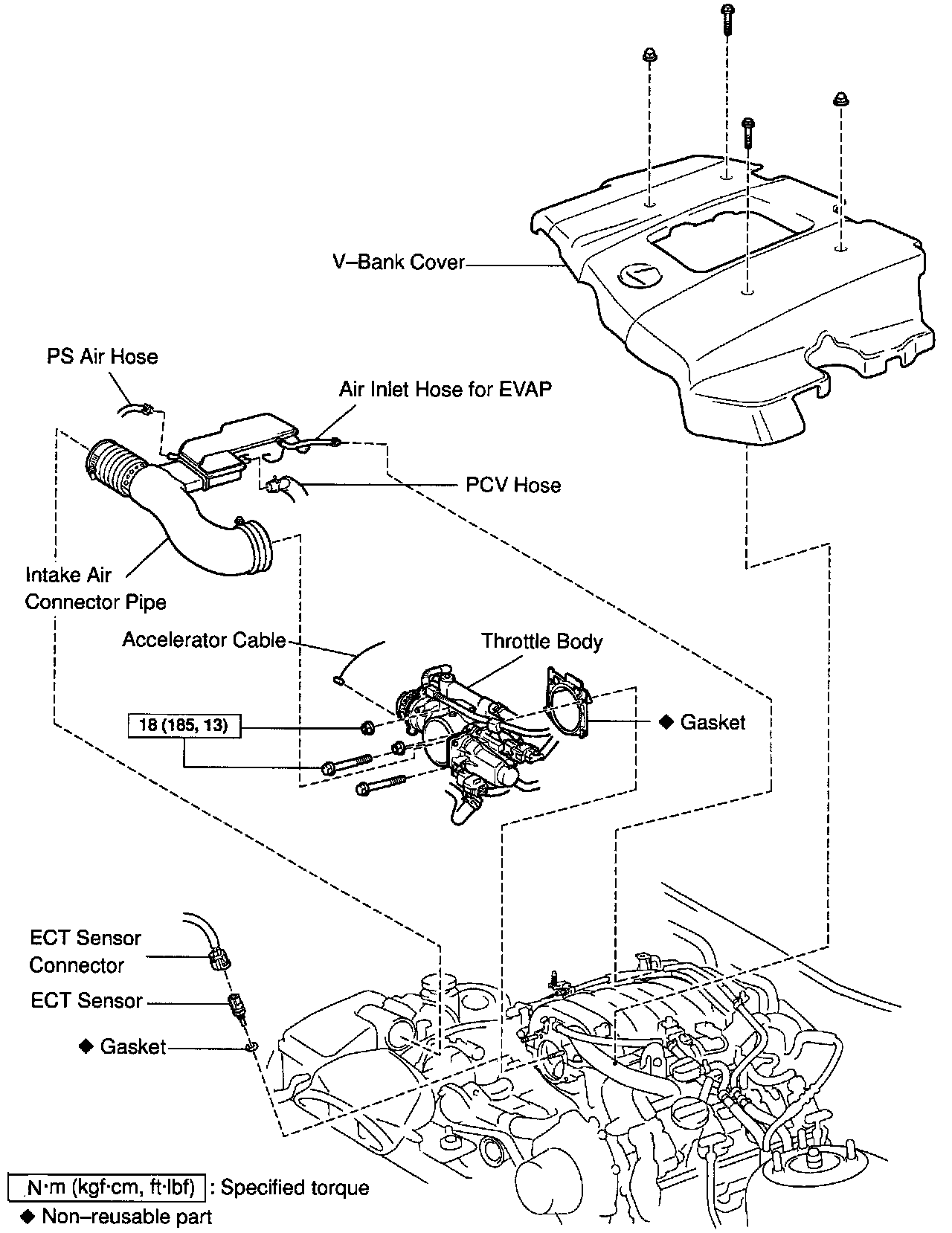 V–Bank Cover

PS Air Hose

Air Inlet Hose for EVAP

PCV Hose

Intake Air Connector Pipe

Accelerator Cable

Throttle Body

18 (185, 13)

◆ Gasket

ECT Sensor Connector

ECT Sensor

◆ Gasket

N·m (kgf·cm, ft·lbf) : Specified torque

◆ Non–reusable part