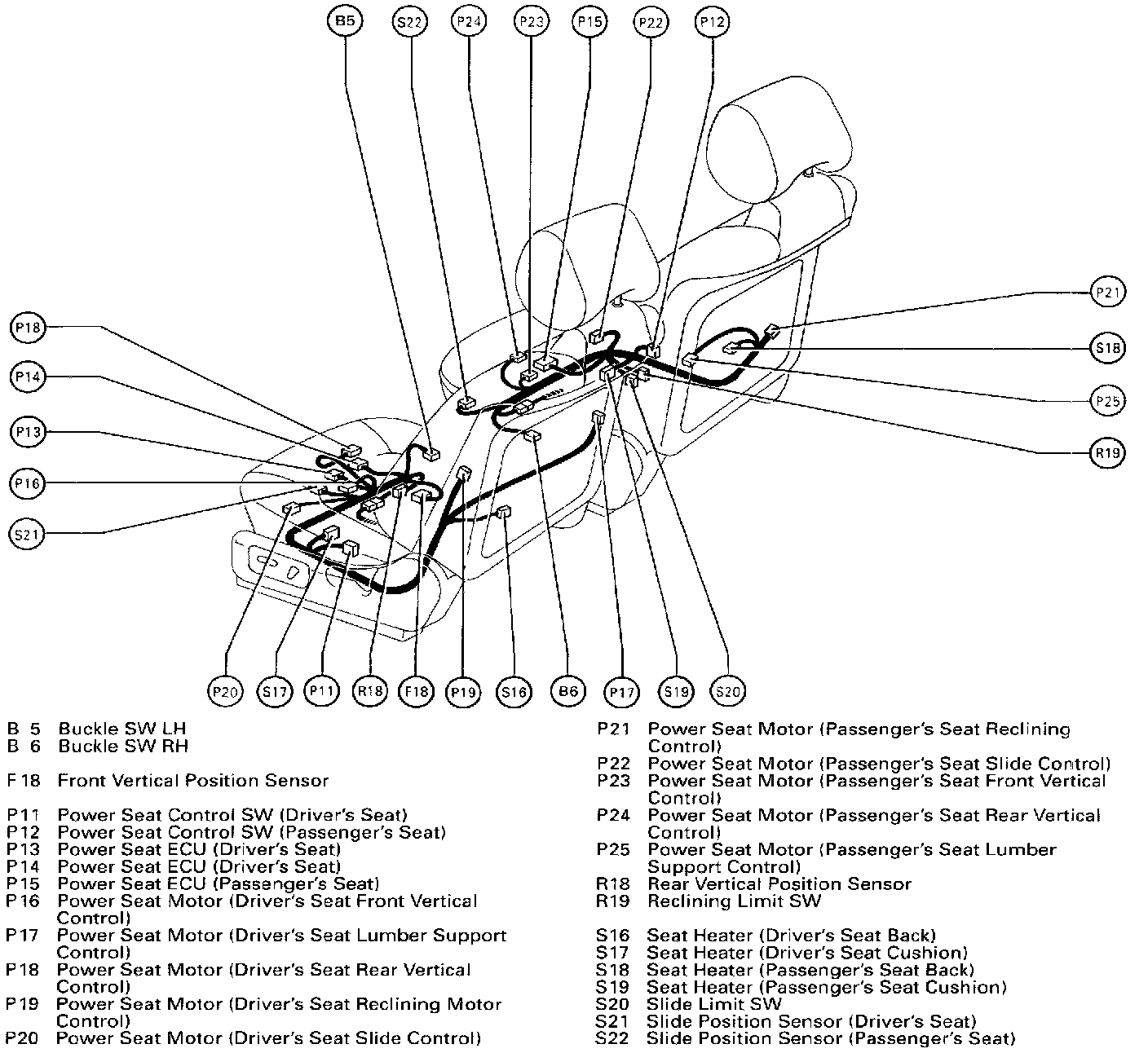 B5 S22 P24 P23 P15 P22 P12

P18
P14
P13
P16
S21

P21
S18
P25
R19

P20 S17 P11 R18 F18 P19 S16 B6 P17 S19 S20

B 5 Buckle SW LH
B 6 Buckle SW RH

F 18 Front Vertical Position Sensor

P11 Power Seat Control SW (Driver's Seat)
P12 Power Seat Control SW (Passenger's Seat)
P13 Power Seat ECU (Driver's Seat)
P14 Power Seat ECU (Driver's Seat)
P15 Power Seat ECU (Passenger's Seat)
P16 Power Seat Motor (Driver's Seat Front Vertical Control)
P17 Power Seat Motor (Driver's Seat Lumber Support Control)
P18 Power Seat Motor (Driver's Seat Rear Vertical Control)
P19 Power Seat Motor (Driver's Seat Reclining Motor Control)
P20 Power Seat Motor (Driver's Seat Slide Control)

P21 Power Seat Motor (Passenger's Seat Reclining Control)
P22 Power Seat Motor (Passenger's Seat Slide Control)
P23 Power Seat Motor (Passenger's Seat Front Vertical Control)
P24 Power Seat Motor (Passenger's Seat Rear Vertical Control)
P25 Power Seat Motor (Passenger's Seat Lumber Support Control)
R18 Rear Vertical Position Sensor
R19 Reclining Limit SW

S16 Seat Heater (Driver's Seat Back)
S17 Seat Heater (Driver's Seat Cushion)
S18 Seat Heater (Passenger's Seat Back)
S19 Seat Heater (Passenger's Seat Cushion)
S20 Slide Limit SW
S21 Slide Position Sensor (Driver's Seat)
S22 Slide Position Sensor (Passenger's Seat)