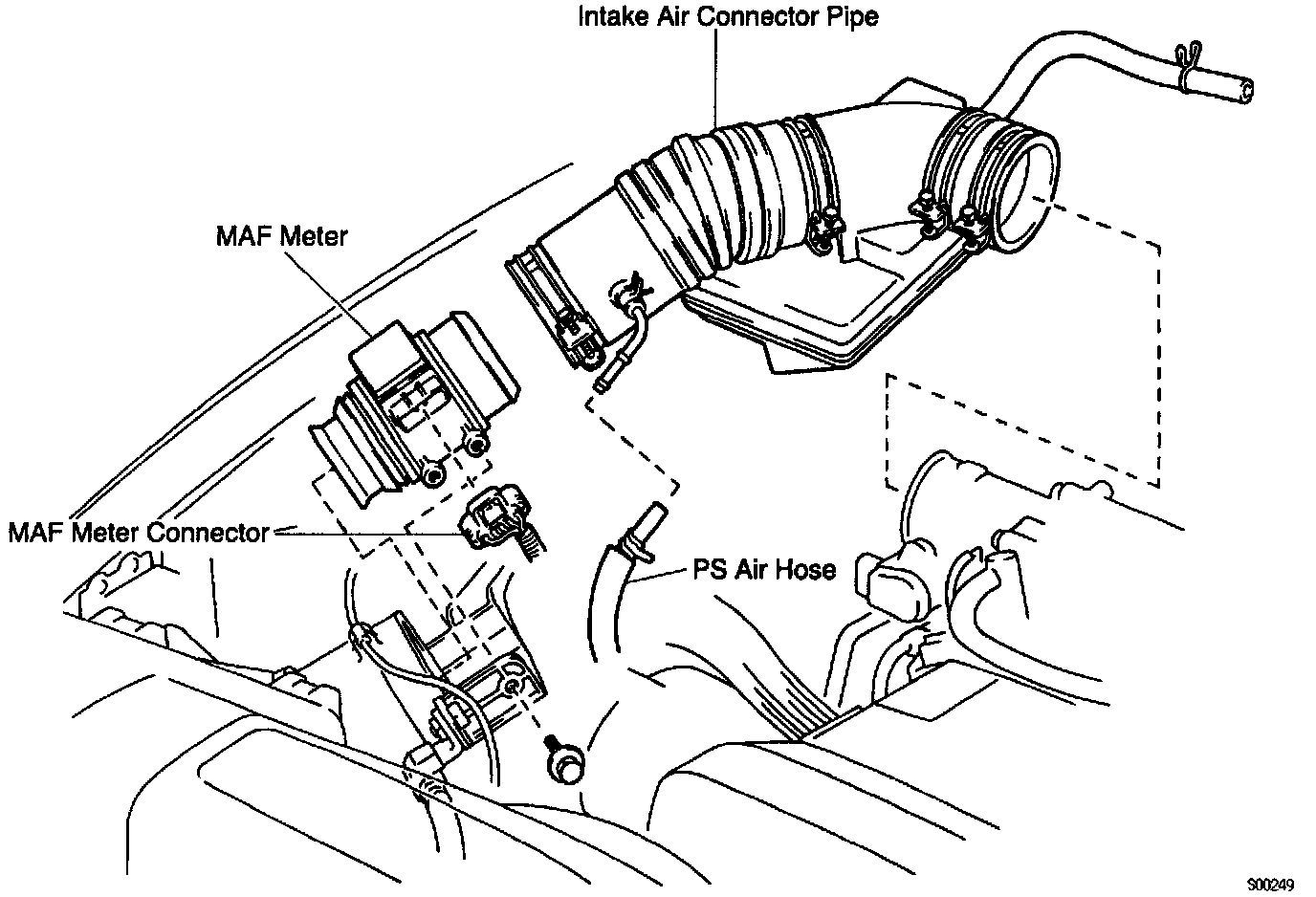 Intake Air Connector Pipe

MAF Meter

MAF Meter Connector

PS Air Hose

S00249