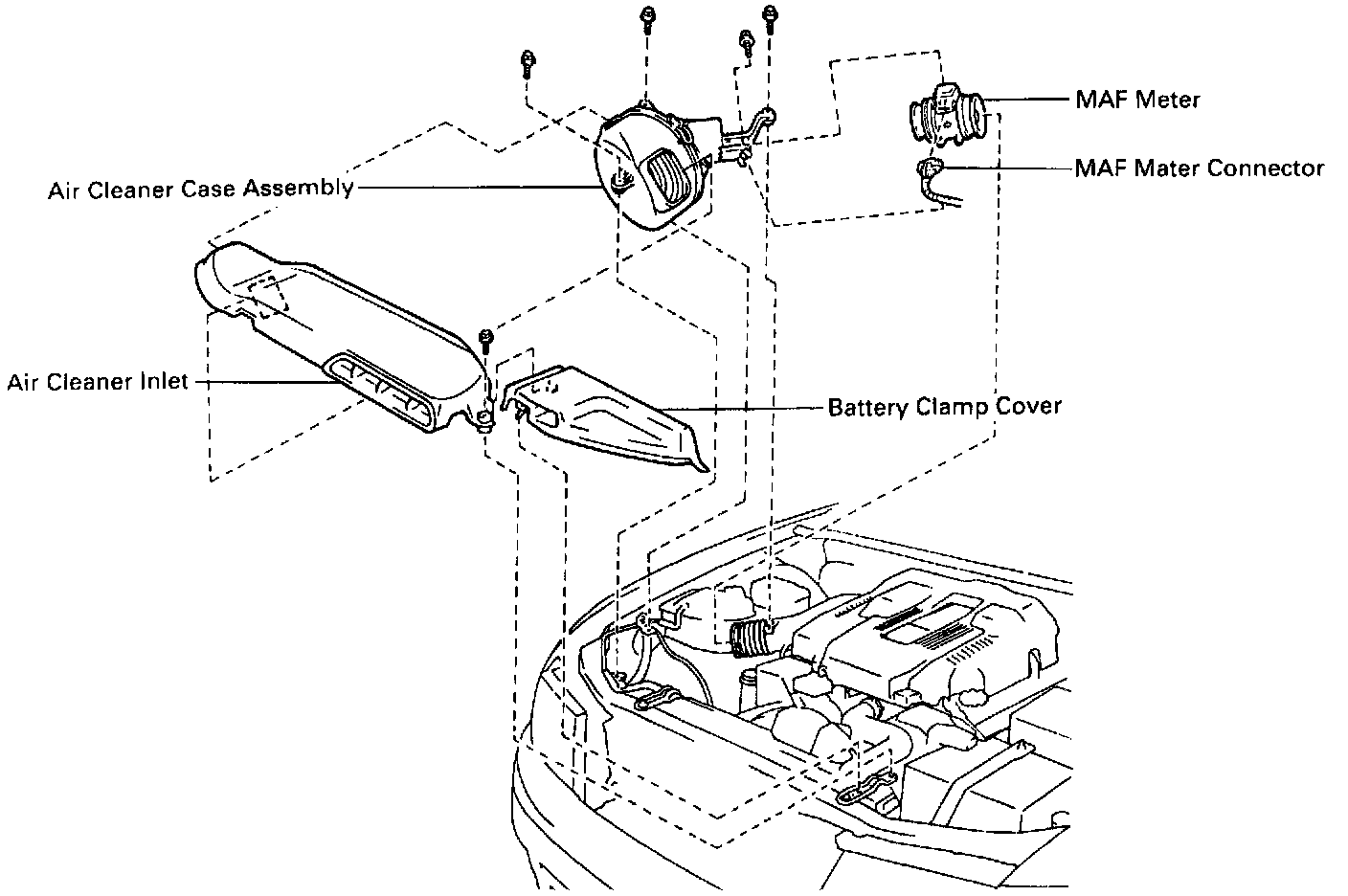 MAF Meter

MAF Mater Connector

Air Cleaner Case Assembly

Air Cleaner Inlet

Battery Clamp Cover