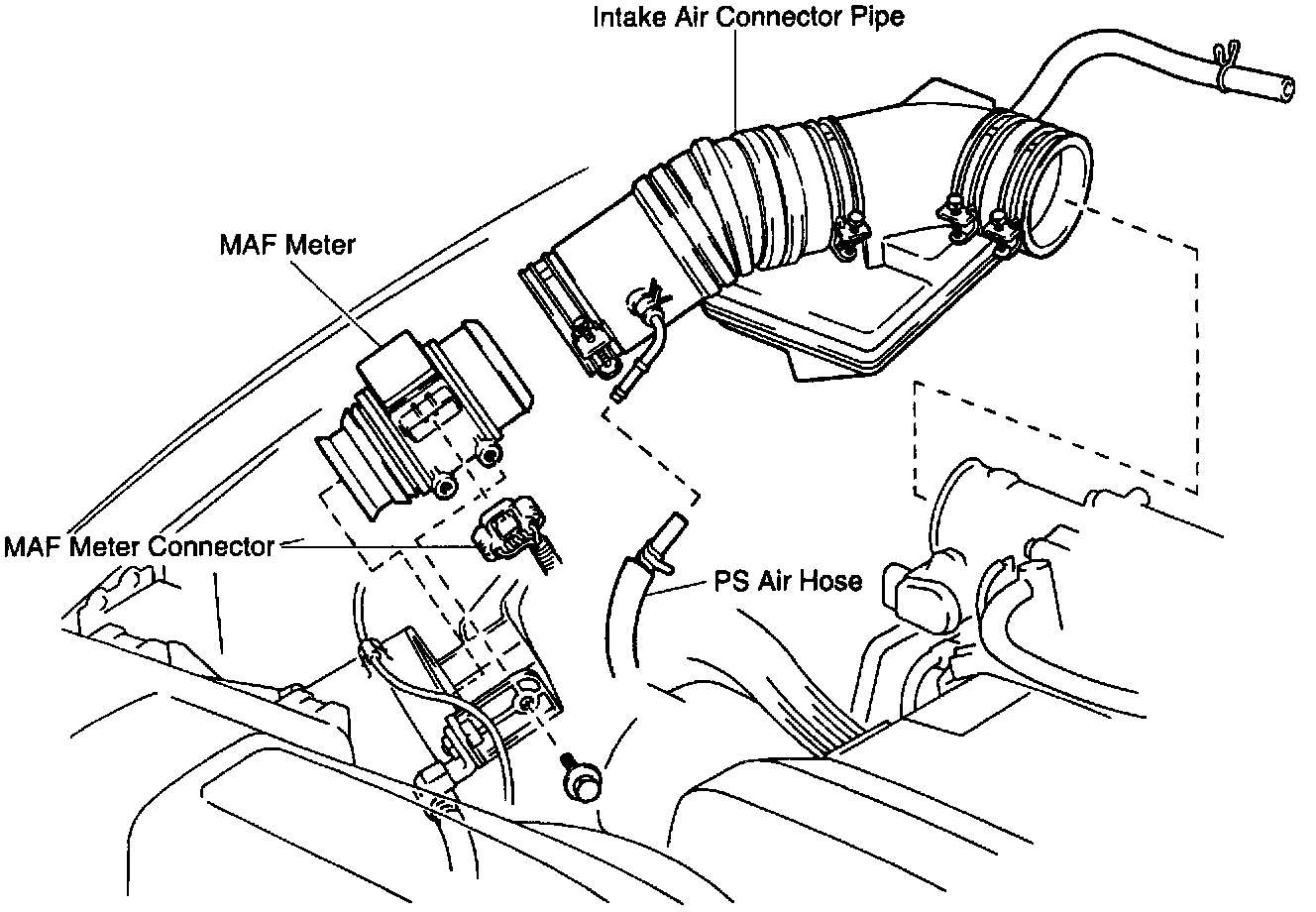 Intake Air Connector Pipe

MAF Meter

MAF Meter Connector

PS Air Hose