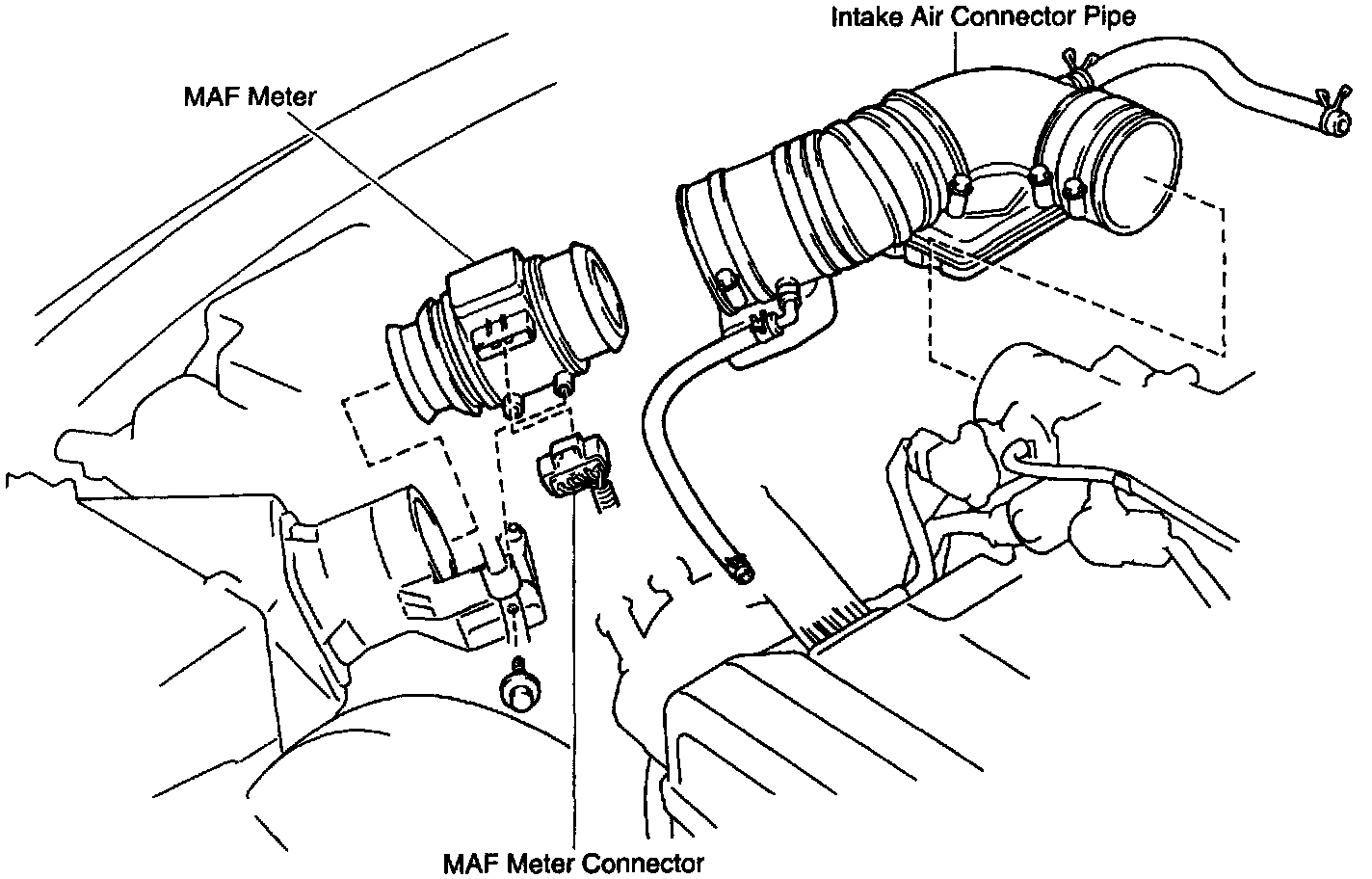 Intake Air Connector Pipe

MAF Meter

MAF Meter Connector