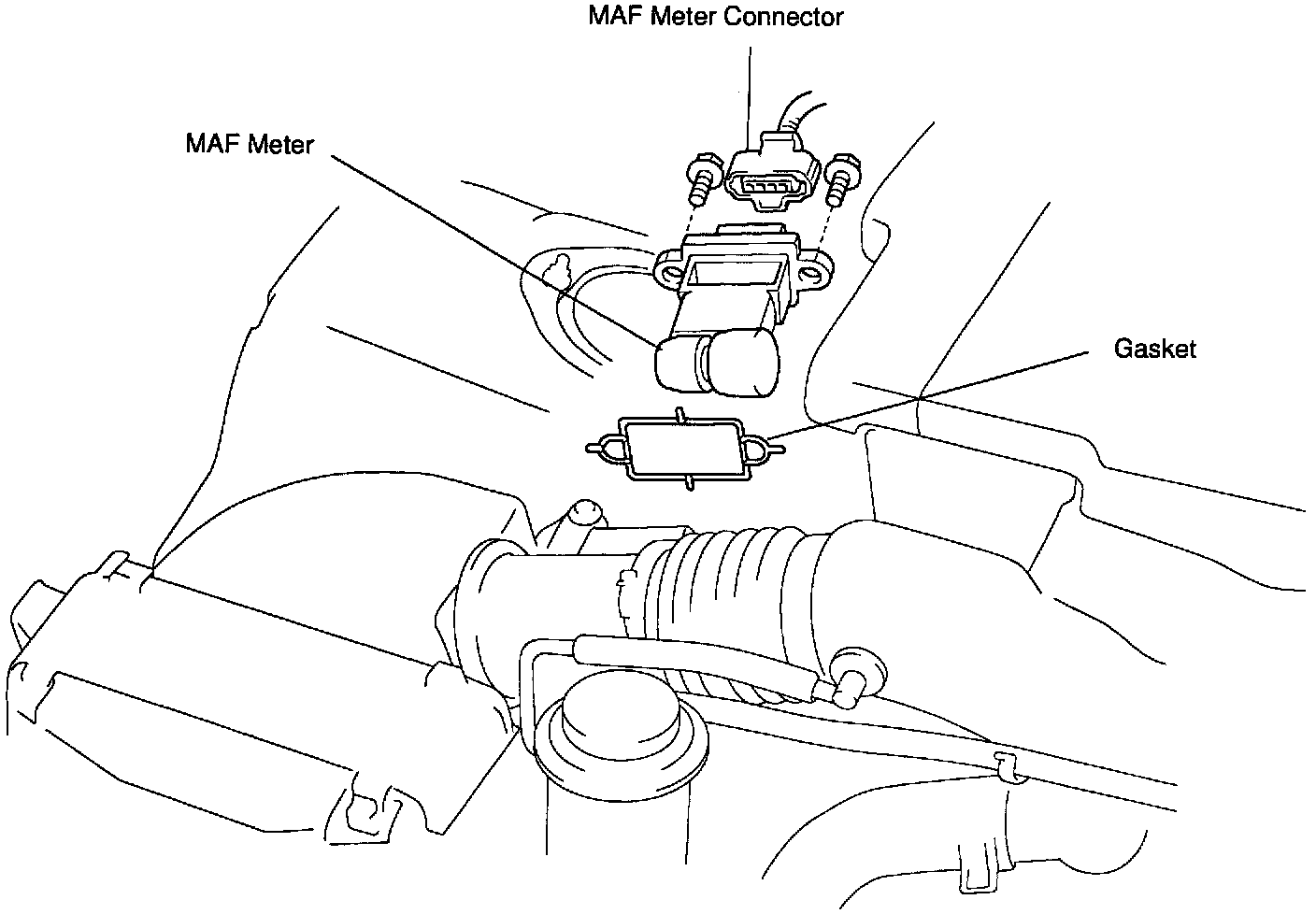 MAF Meter Connector

MAF Meter

Gasket